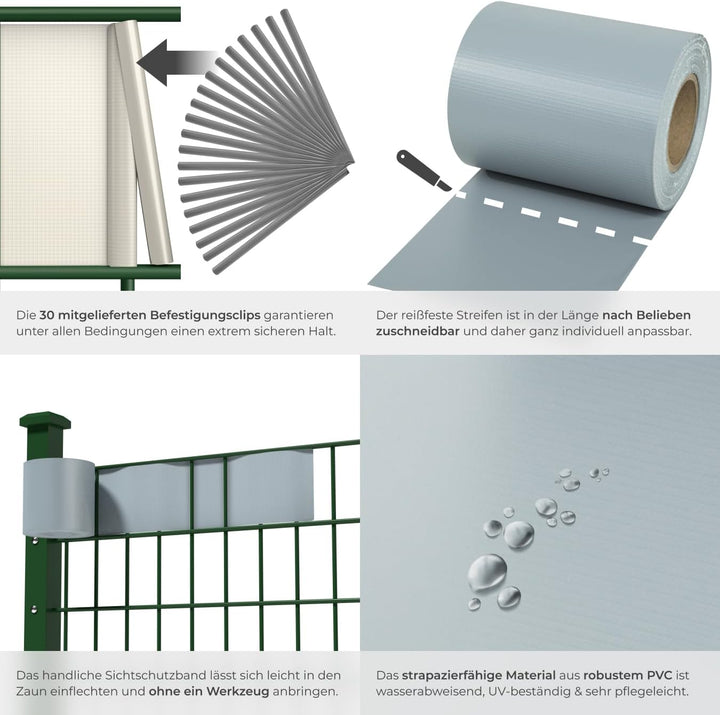 Die 30 mitgelieferten Befestigungsclips garantieren unter allen Bedingungen einen extrem sicheren Halt.

Der reißfeste Streifen ist in der Länge nach Belieben zuschneidbar und daher ganz individuell anpassbar.

Das handliche Sichtschutzband lässt sich leicht in den Zaun einflechten und ohne ein Werkzeug anbringen.

Das strapazierfähige Material aus robustem PVC ist wasserabweisend, UV-beständig & sehr pflegeleicht.