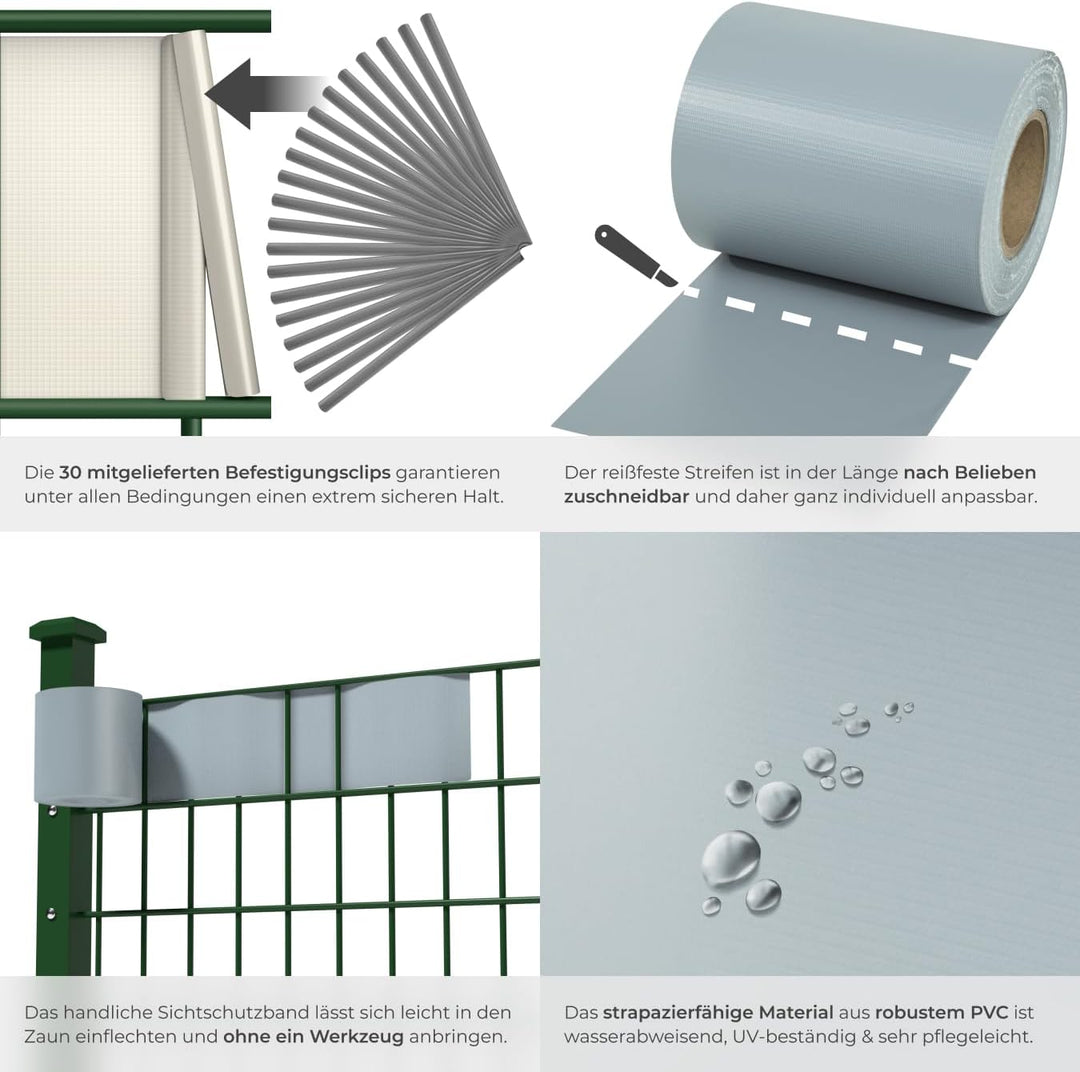 Die 30 mitgelieferten Befestigungsclips garantieren unter allen Bedingungen einen extrem sicheren Halt.

Der reißfeste Streifen ist in der Länge nach Belieben zuschneidbar und daher ganz individuell anpassbar.

Das handliche Sichtschutzband lässt sich leicht in den Zaun einflechten und ohne ein Werkzeug anbringen.

Das strapazierfähige Material aus robustem PVC ist wasserabweisend, UV-beständig & sehr pflegeleicht.