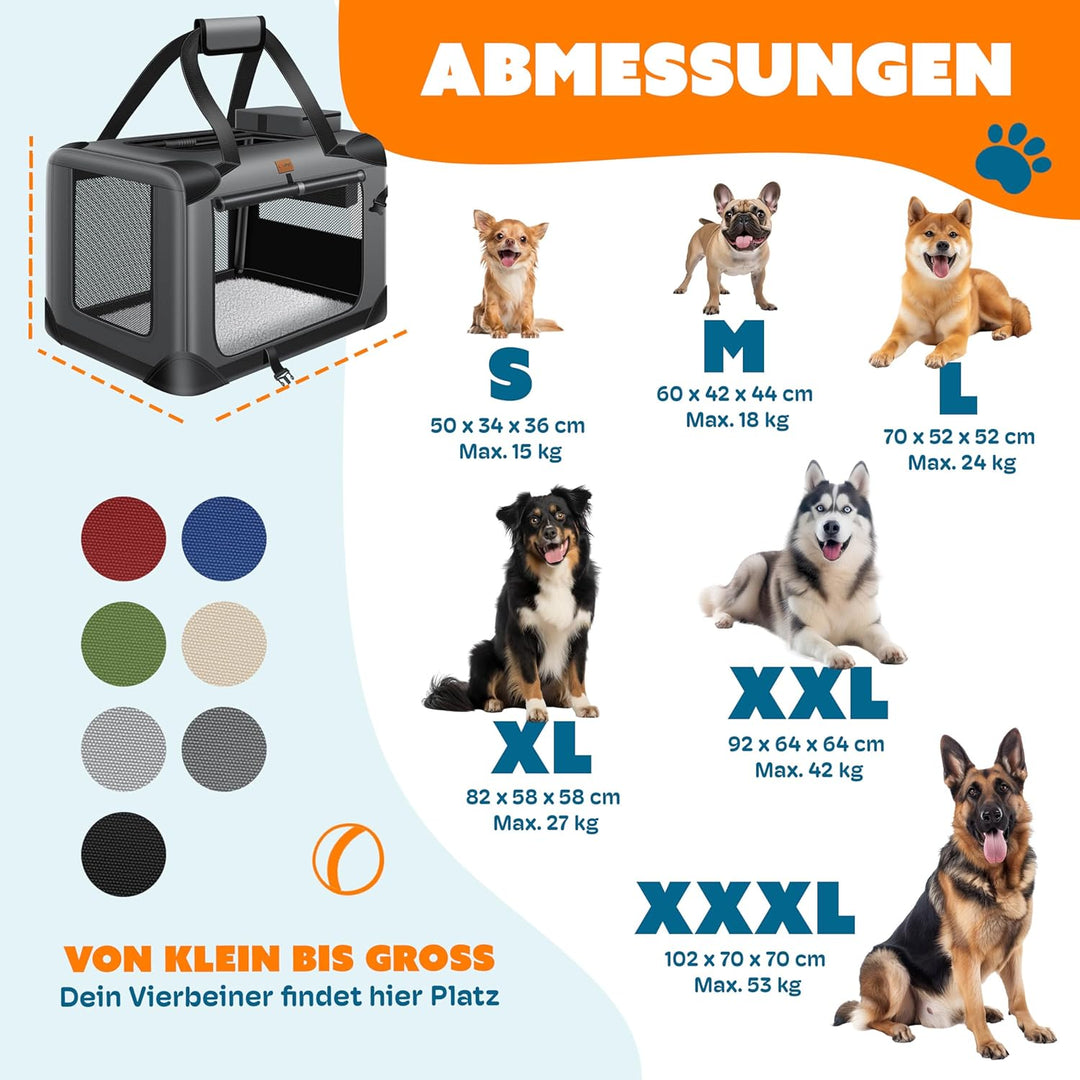 ABMESSUNGEN

S
50 x 34 x 36 cm
Max. 15 kg

M
60 x 42 x 44 cm
Max. 18 kg

L
70 x 52 x 52 cm
Max. 24 kg

XL
82 x 58 x 58 cm
Max. 27 kg

XXL
92 x 64 x 64 cm
Max. 42 kg

XXXL
102 x 70 x 70 cm
Max. 53 kg

VON KLEIN BIS GROSS
Dein Vierbeiner findet hier Platz