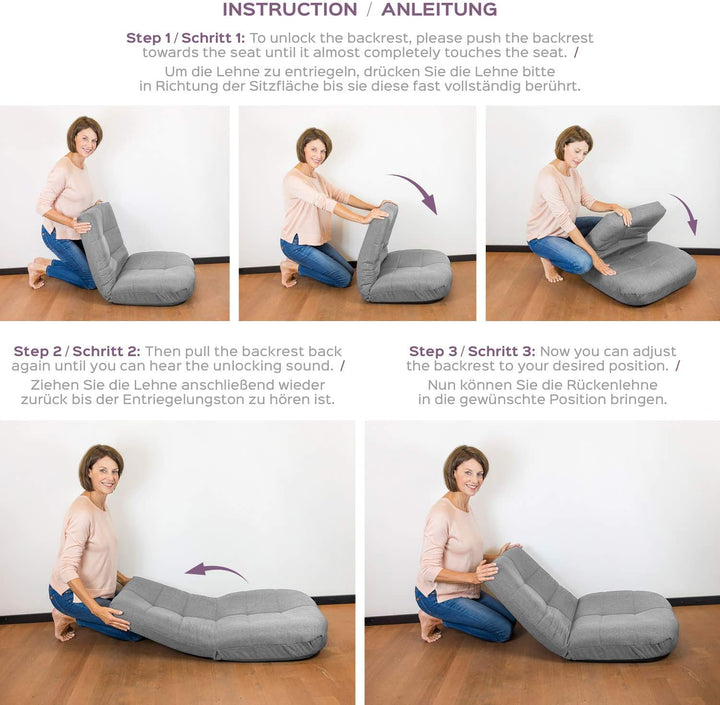 INSTRUCTION / ANLEITUNG

Step 1 / Schritt 1: To unlock the backrest, please push the backrest towards the seat until it almost completely touches the seat. / Um die Lehne zu entriegeln, drücken Sie die Lehne bitte in Richtung der Sitzfläche bis sie diese fast vollständig berührt.

Step 2 / Schritt 2: Then pull the backrest back again until you can hear the unlocking sound. / Ziehen Sie die Lehne anschließend wieder zurück bis der Entriegelungston zu hören ist.

Step 3 / Schritt 3: Now you can adjust the backrest to your desired position. / Nun können Sie die Rückenlehne in die gewünschte Position bringen.