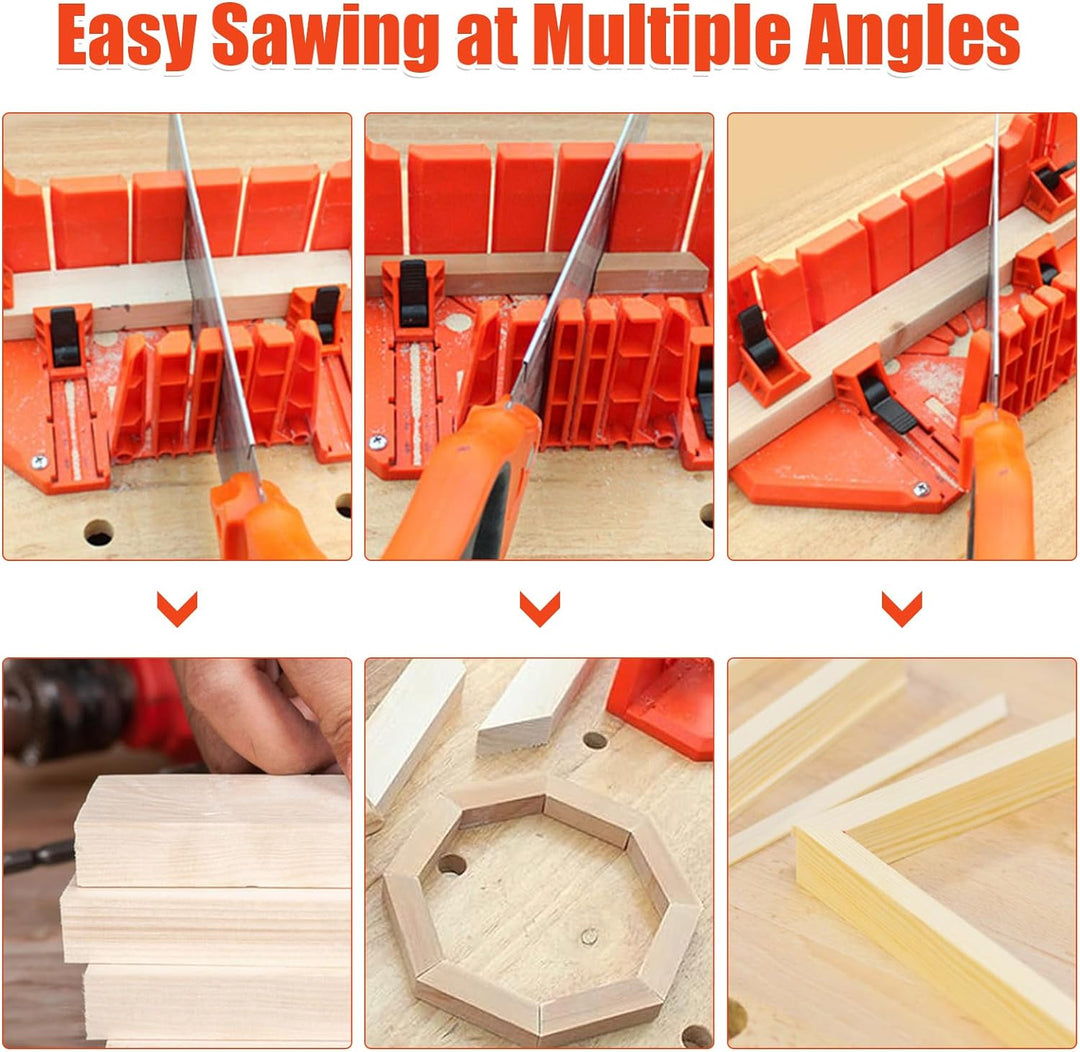 Easy Sawing at Multiple Angles