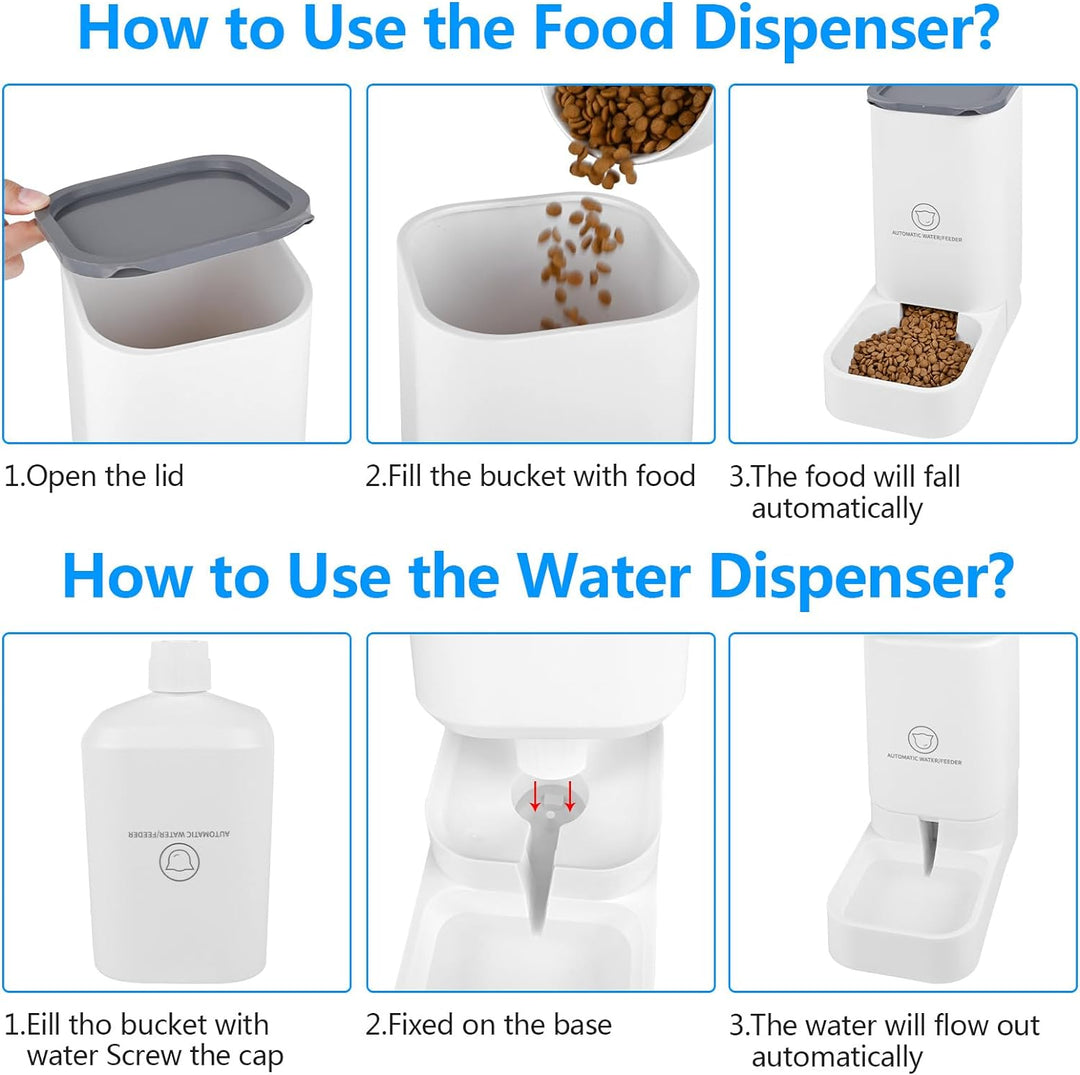 How to Use the Food Dispenser?

AUTOMATIC WATER/FEEDER

1.Open the lid

2.Fill the bucket with food

3.The food will fall automatically

How to Use the Water Dispenser?

AUTOMATIC WATER/FEEDER

AUTOMATIC WATER/FEEDER

1.Eill tho bucket with water Screw the cap

2.Fixed on the base

3.The water will flow out automatically