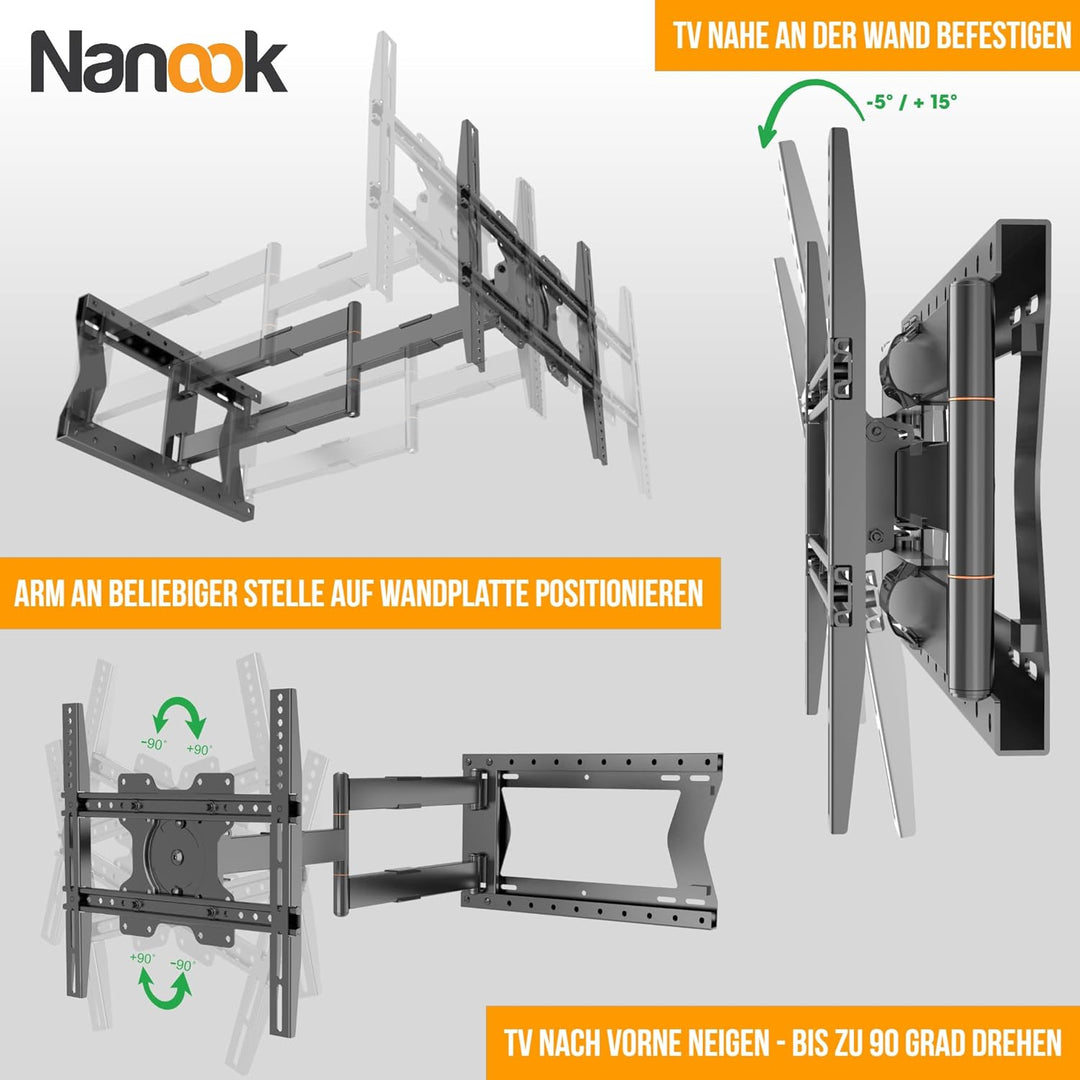 Nanook

TV NAHE AN DER WAND BEFESTIGEN

-5° / + 15°

ARM AN BELIEBIGER STELLE AUF WANDPLATTE POSITIONIEREN

-90° +90°

+90° -90°

TV NACH VORNE NEIGEN - BIS ZU 90 GRAD DREHEN