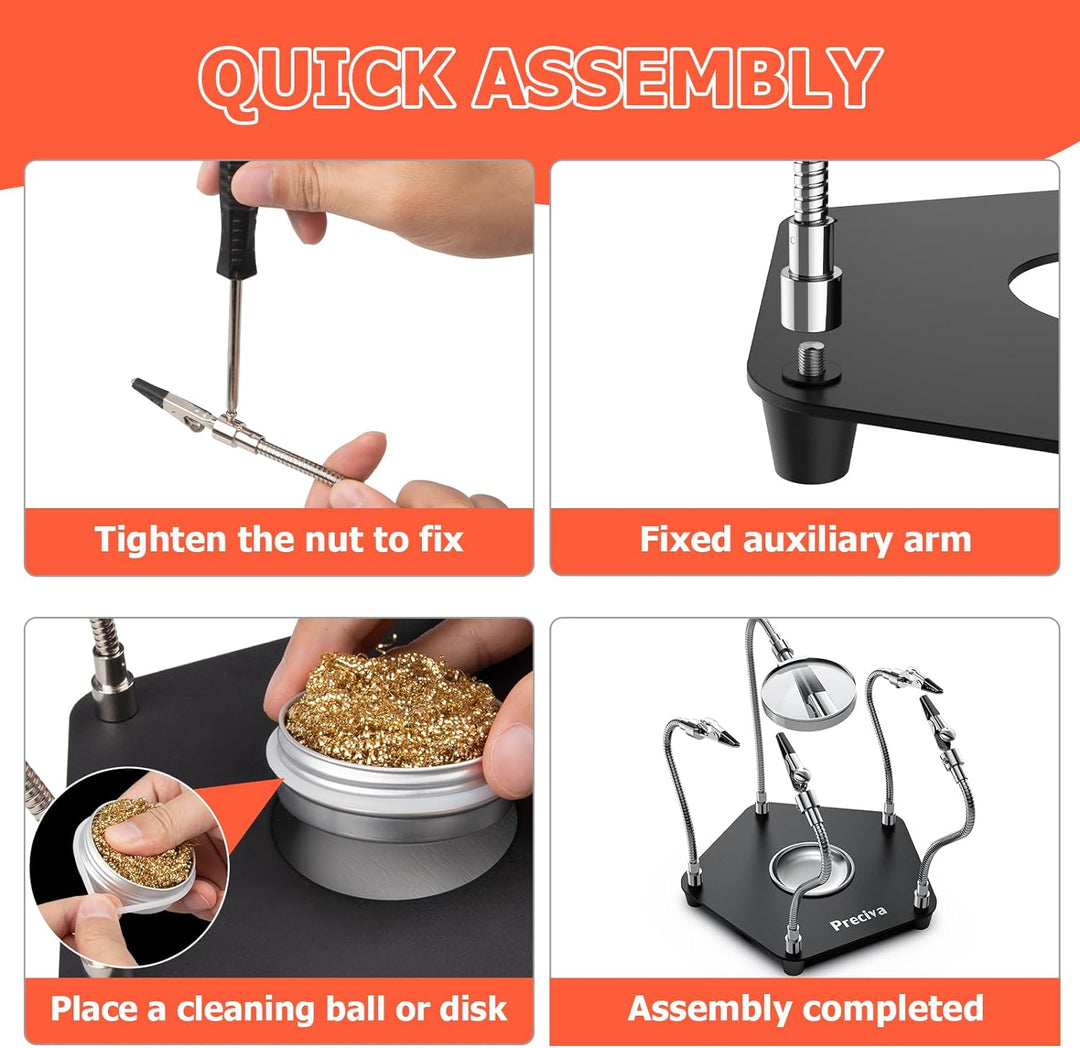 QUICK ASSEMBLY

Tighten the nut to fix

Fixed auxiliary arm

Place a cleaning ball or disk

Preciva

Assembly completed