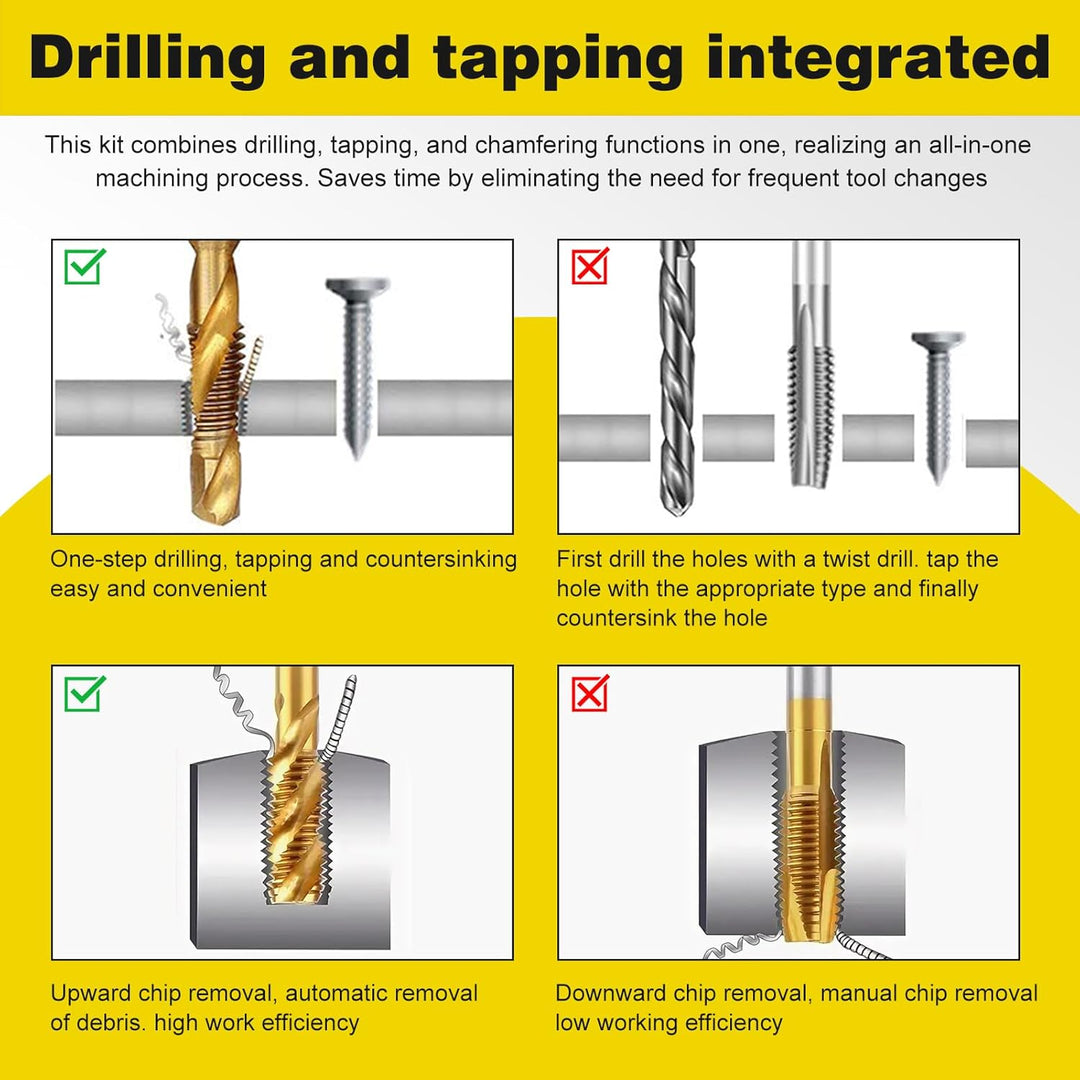 Drilling and tapping integrated

This kit combines drilling, tapping, and chamfering functions in one, realizing an all-in-one machining process. Saves time by eliminating the need for frequent tool changes

One-step drilling, tapping and countersinking easy and convenient

First drill the holes with a twist drill. tap the hole with the appropriate type and finally countersink the hole

Upward chip removal, automatic removal of debris. high work efficiency

Downward chip removal, manual chip removal low working efficiency