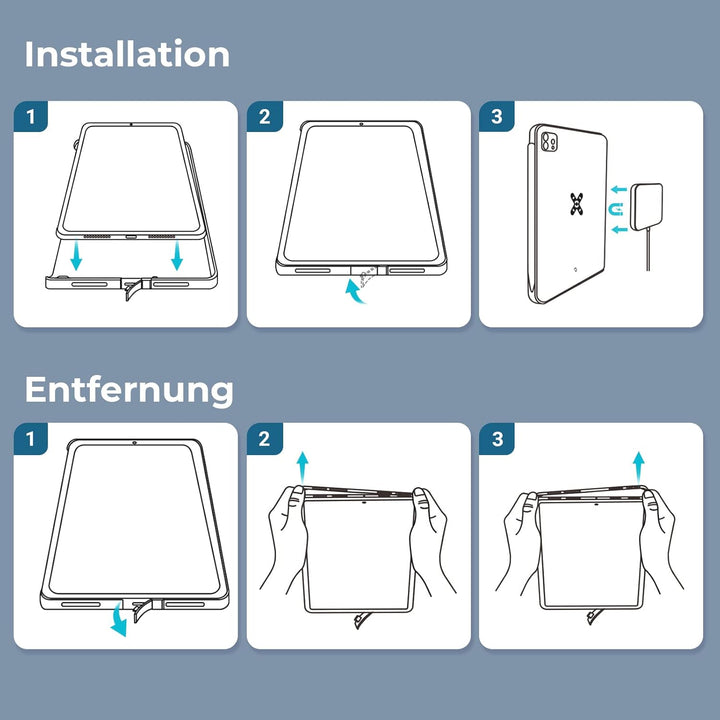 Installation

1

2

3

Entfernung

1

2

3