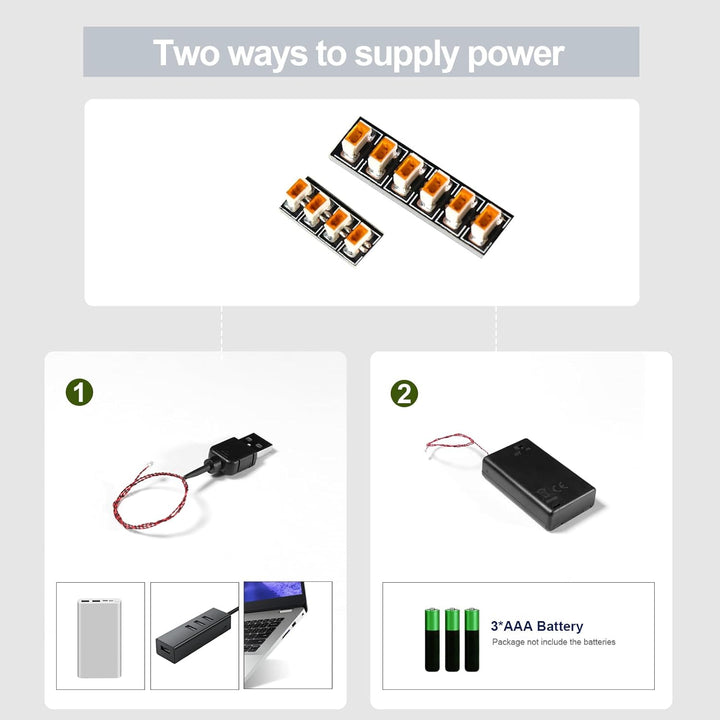 Two ways to supply power

1

2

3*AAA Battery
Package not include the batteries