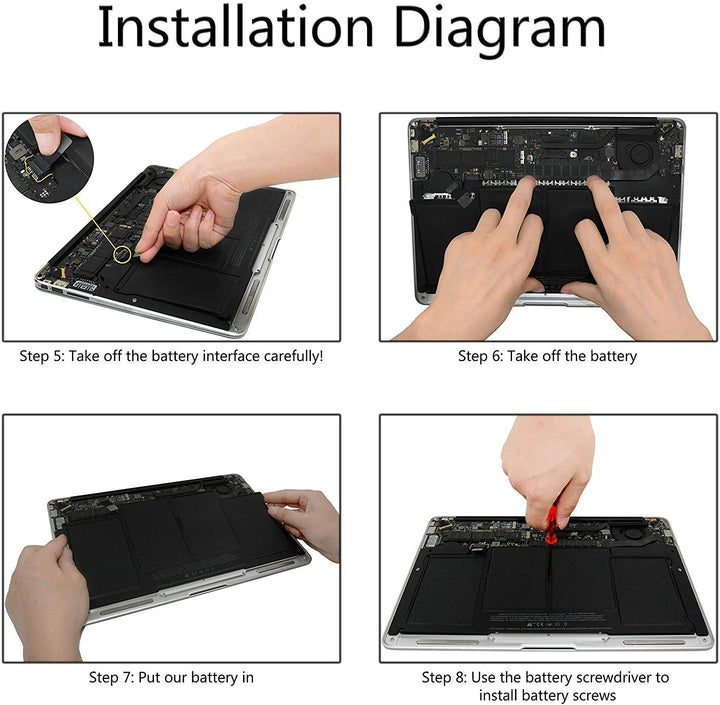 Installation Diagram

Step 5: Take off the battery interface carefully!

Step 6: Take off the battery

Step 7: Put our battery in

Step 8: Use the battery screwdriver to install battery screws