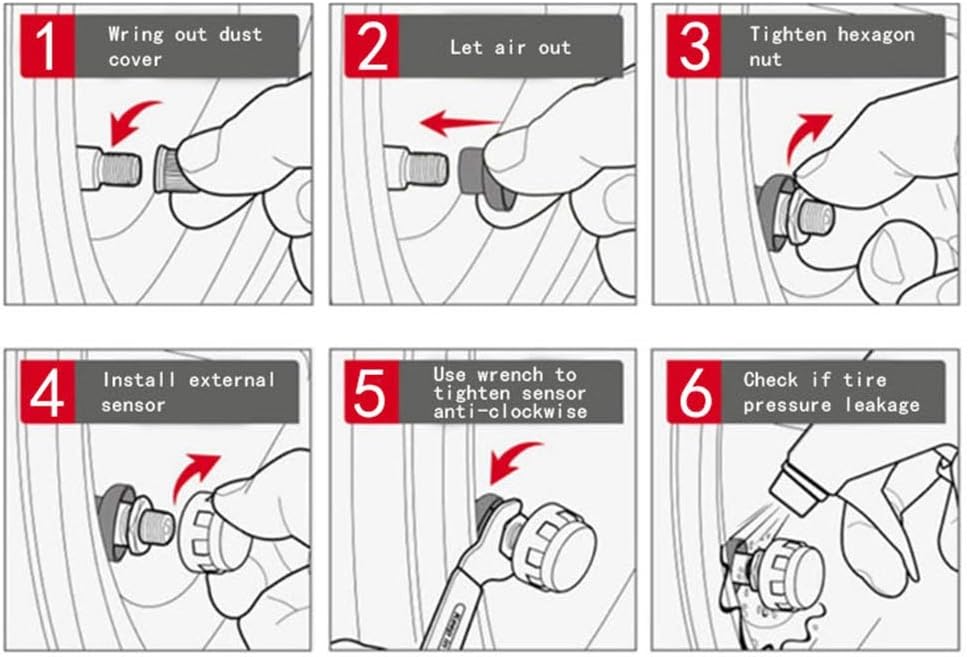 1 Wring out dust cover

2 Let air out

3 Tighten hexagon nut

4 Install external sensor

5 Use wrench to tighten sensor anti-clockwise

6 Check if tire pressure leakage