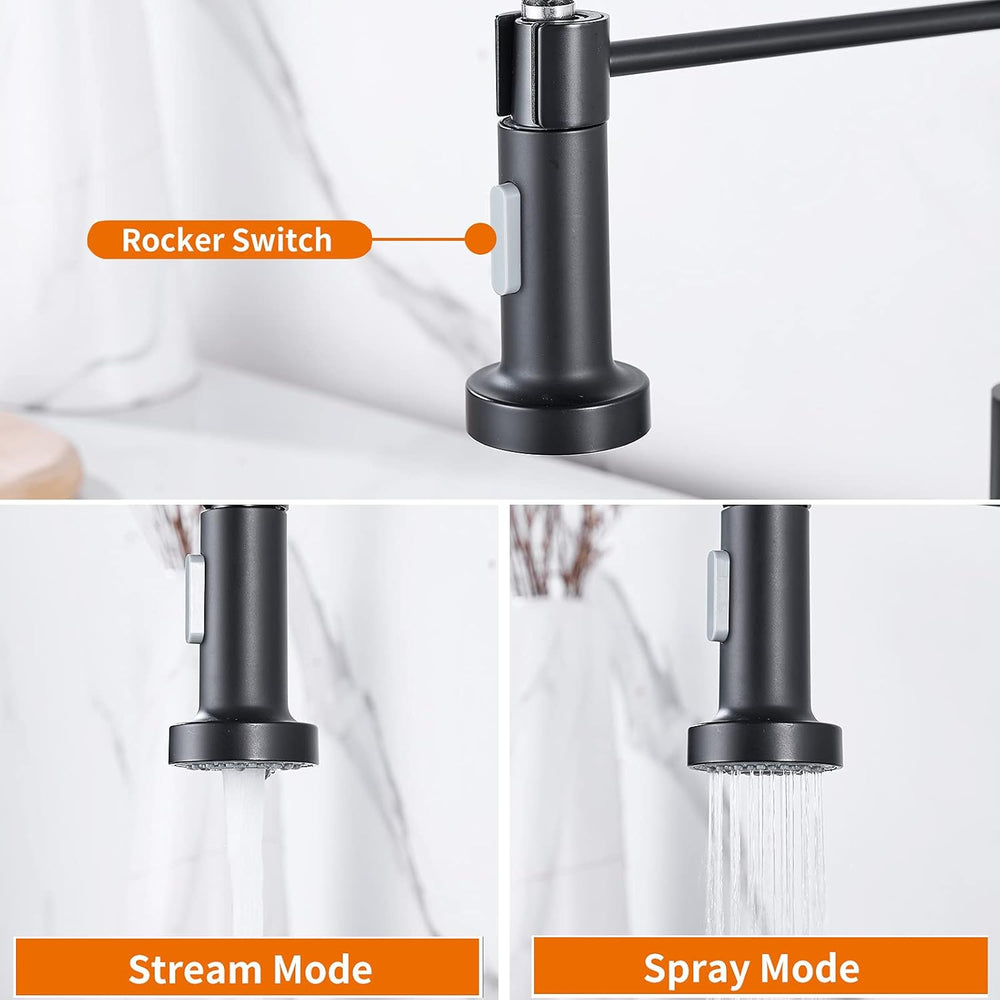 Rocker Switch

Stream Mode

Spray Mode