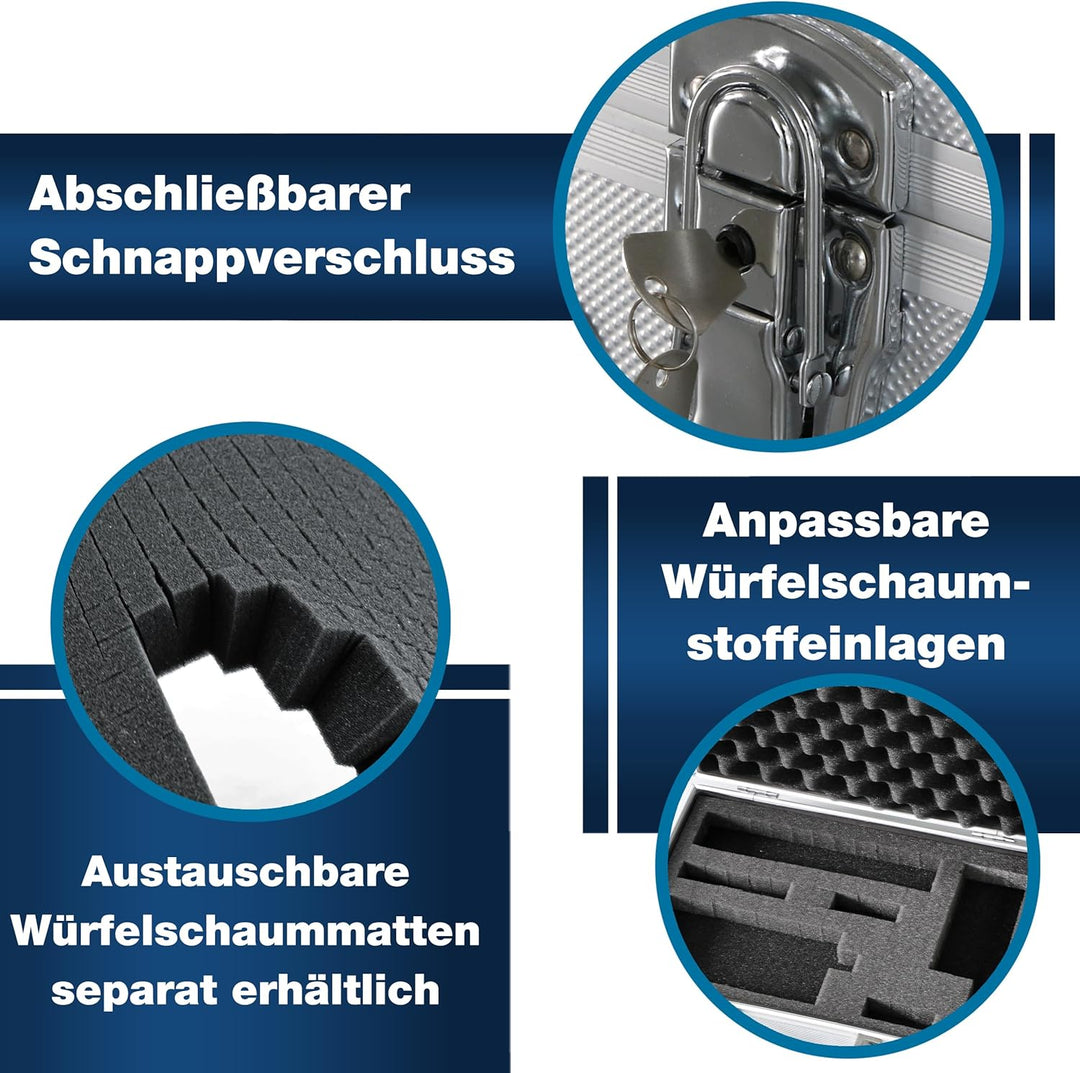 Abschließbarer Schnappverschluss

Anpassbare Würfelschaumstoffeinlagen

Austauschbare Würfelschaummatten separat erhältlich