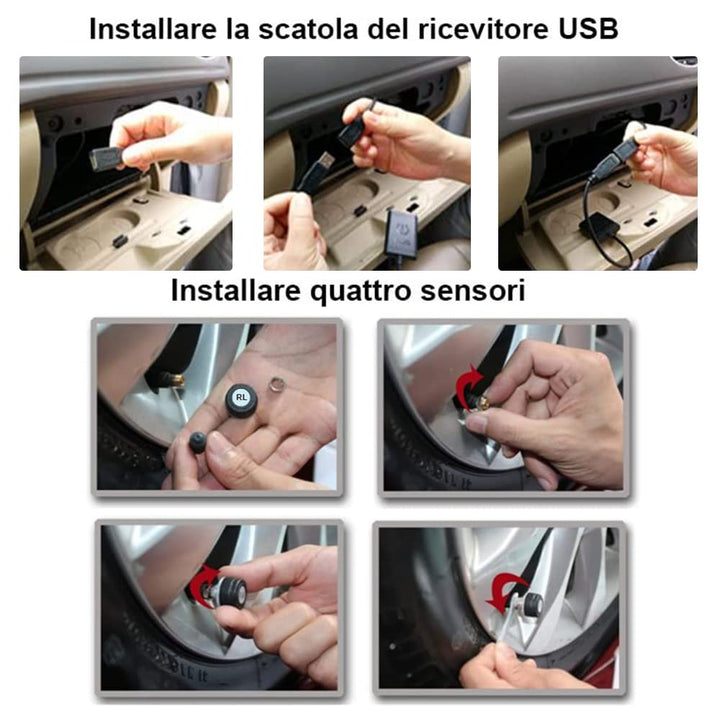 Installare la scatola del ricevitore USB

Installare quattro sensori

RL