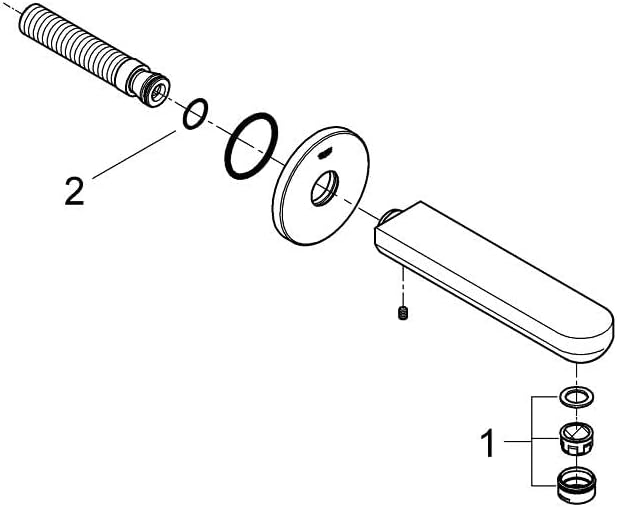 2

1