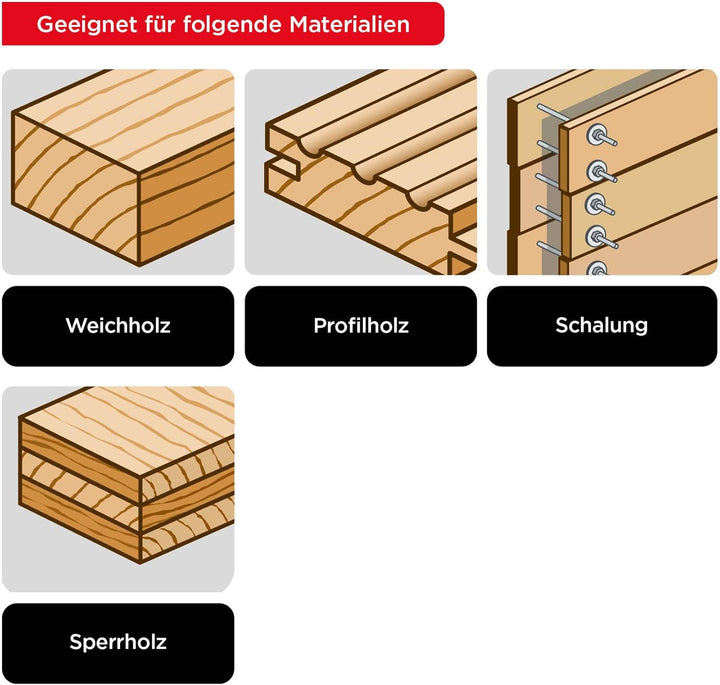 Geeignet für folgende Materialien

Weichholz

Profilholz

Schalung

Sperrholz