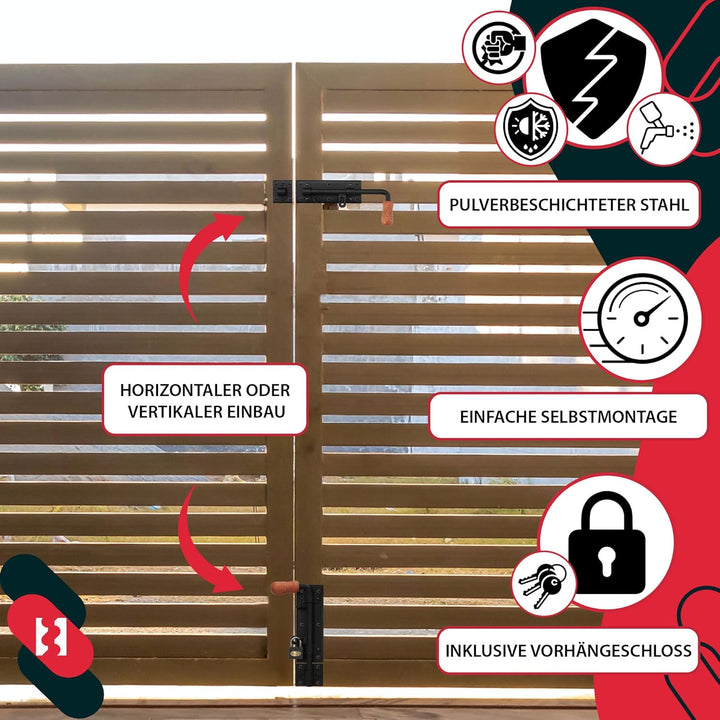 PULVERBESCHICHTETER STAHL

HORIZONTALER ODER VERTIKALER EINBAU

EINFACHE SELBSTMONTAGE

INKLUSIVE VORHÄNGESCHLOSS