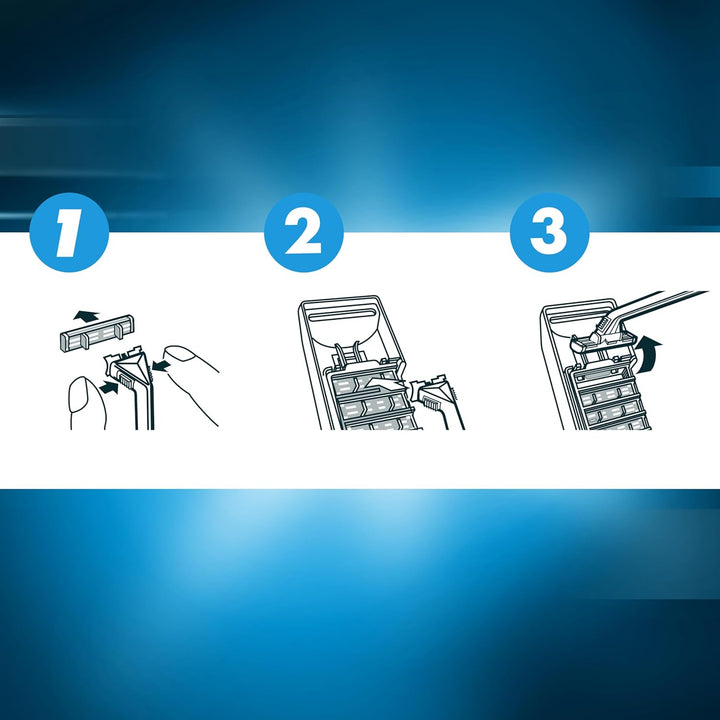 1

2

3