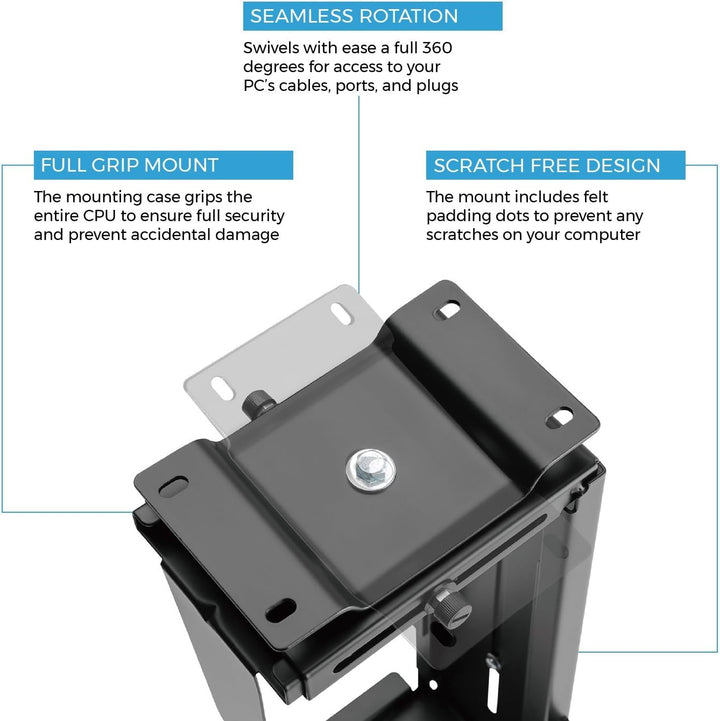 SEAMLESS ROTATION

Swivels with ease a full 360 degrees for access to your PC's cables, ports, and plugs

FULL GRIP MOUNT

The mounting case grips the entire CPU to ensure full security and prevent accidental damage

SCRATCH FREE DESIGN

The mount includes felt padding dots to prevent any scratches on your computer