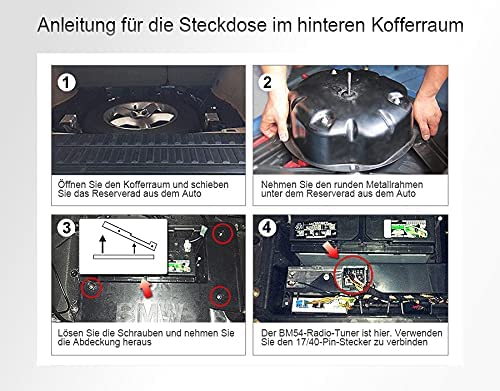 Anleitung für die Steckdose im hinteren Kofferraum

1

Öffnen Sie den Kofferraum und schieben Sie das Reserverad aus dem Auto

2

Nehmen Sie den runden Metallrahmen unter dem Reserverad aus dem Auto

3

BMW

Lösen Sie die Schrauben und nehmen Sie die Abdeckung heraus

4

Der BM54-Radio-Tuner ist hier. Verwenden Sie den 17/40-Pin-Stecker zu verbinden