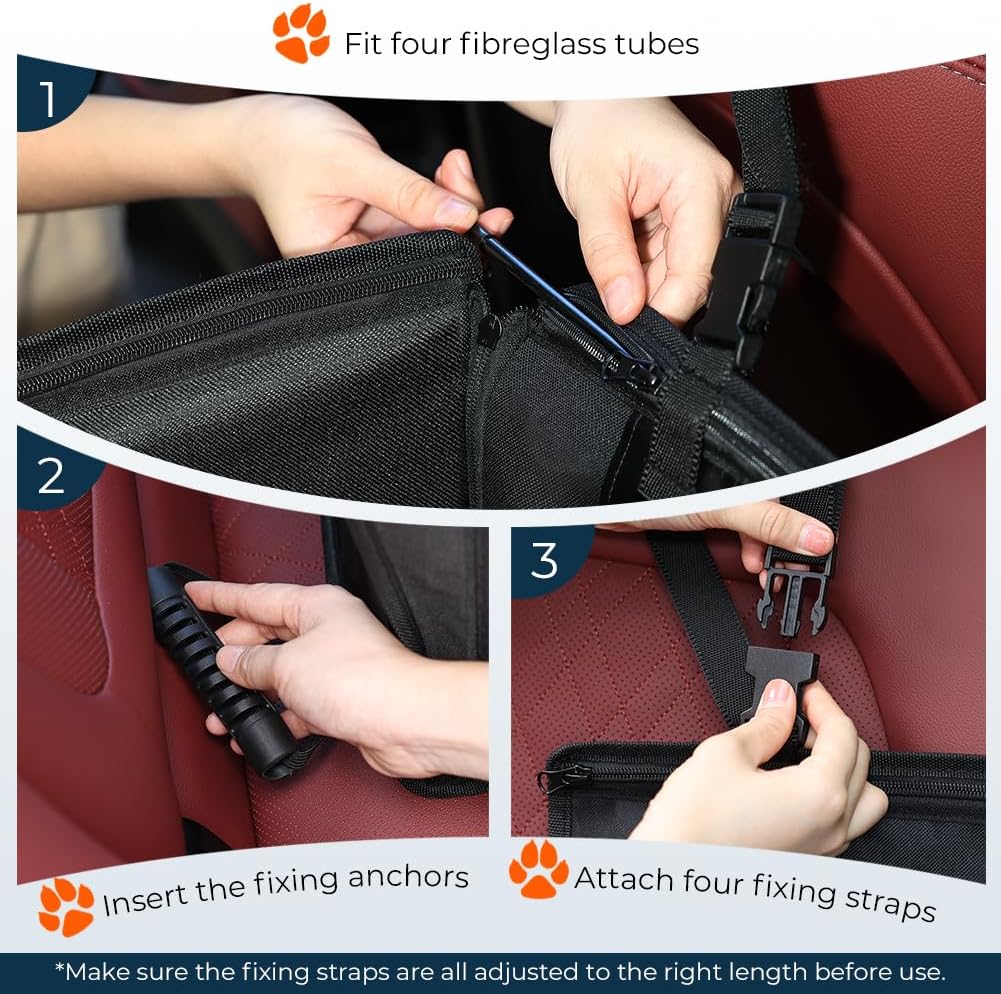 Fit four fibreglass tubes

1

2

3

Insert the fixing anchors

Attach four fixing straps

*Make sure the fixing straps are all adjusted to the right length before use.