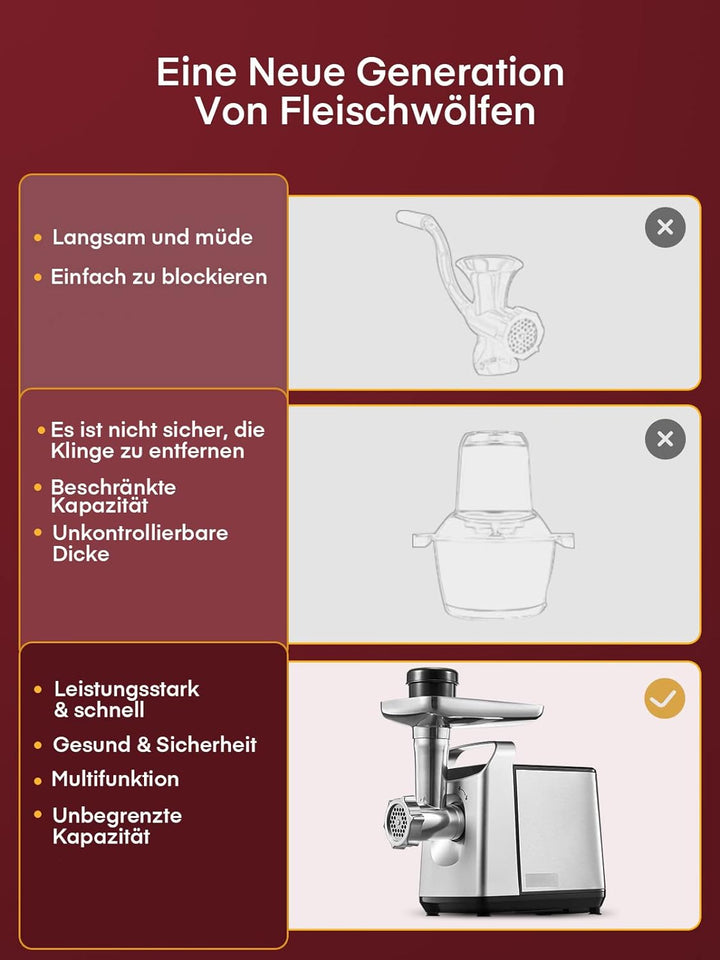 Eine Neue Generation
Von Fleischwölfen

• Langsam und müde
• Einfach zu blockieren

• Es ist nicht sicher, die Klinge zu entfernen
• Beschränkte Kapazität
• Unkontrollierbare Dicke

• Leistungsstark & schnell
• Gesund & Sicherheit
• Multifunktion
• Unbegrenzte Kapazität