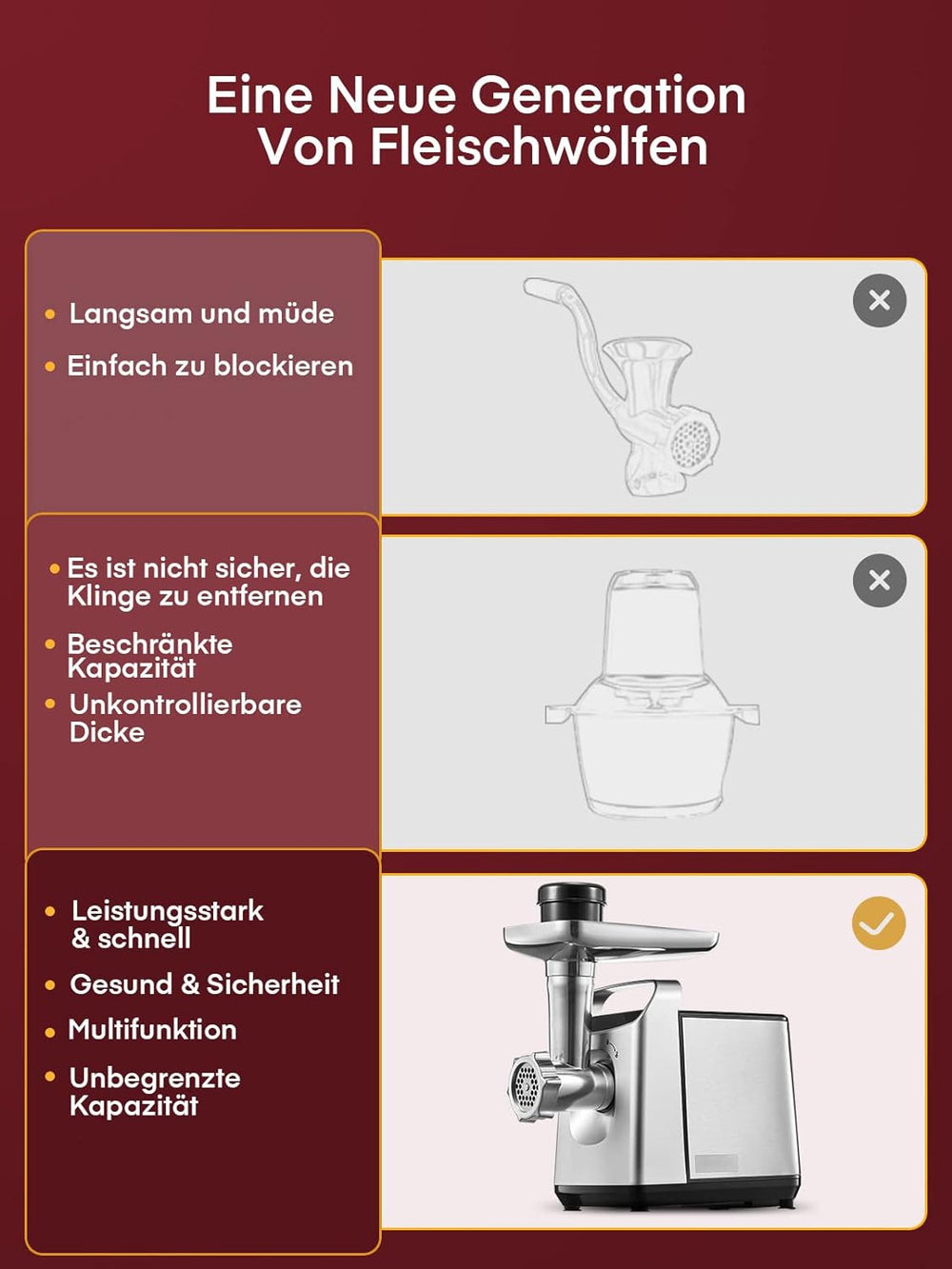 Eine Neue Generation Von Fleischwölfen

• Langsam und müde
• Einfach zu blockieren

• Es ist nicht sicher, die Klinge zu entfernen
• Beschränkte Kapazität
• Unkontrollierbare Dicke

• Leistungsstark & schnell
• Gesund & Sicherheit
• Multifunktion
• Unbegrenzte Kapazität