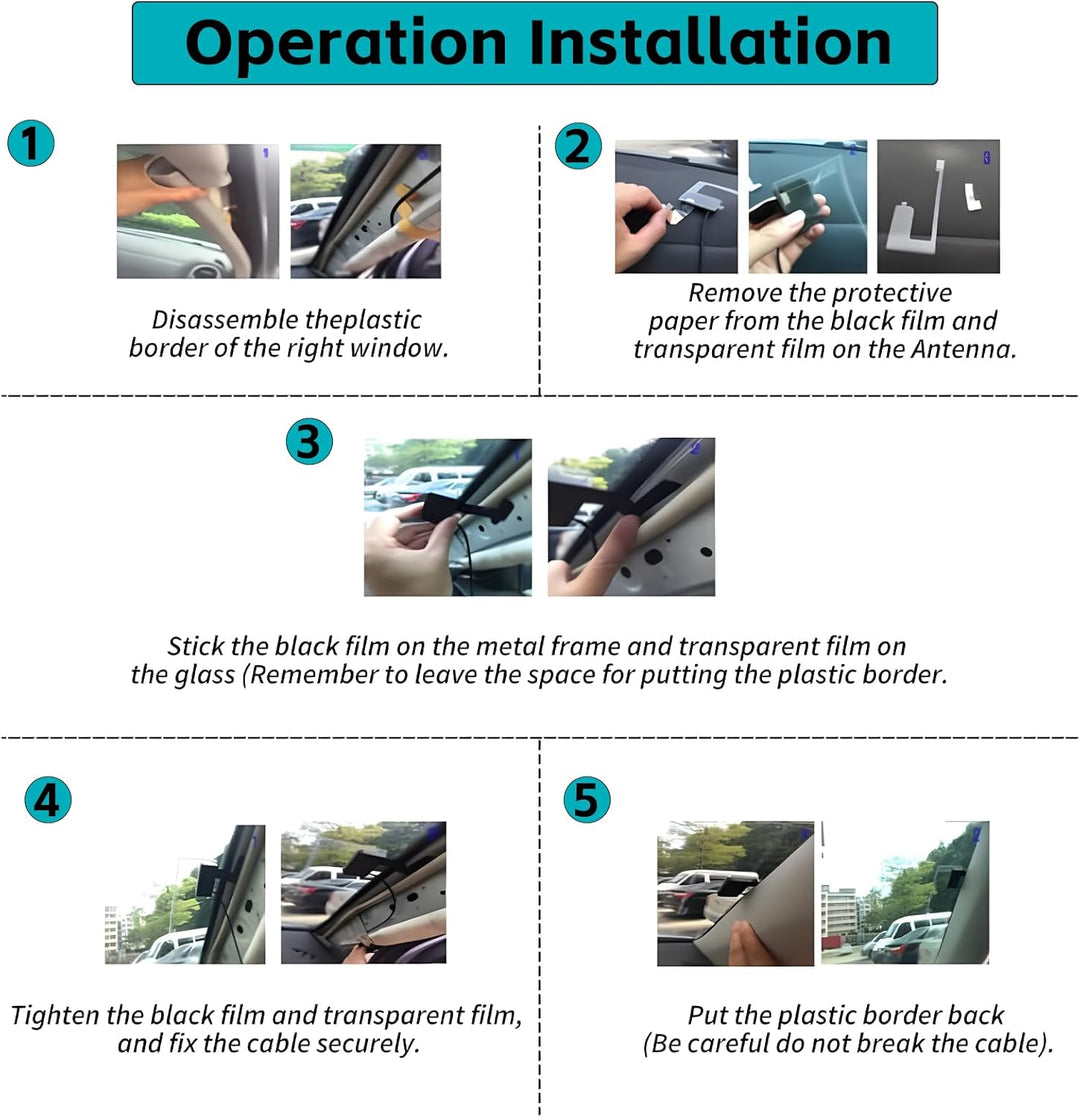 Operation Installation

1

Disassemble theplastic border of the right window.

2

Remove the protective paper from the black film and transparent film on the Antenna.

3

Stick the black film on the metal frame and transparent film on the glass (Remember to leave the space for putting the plastic border.

4

Tighten the black film and transparent film, and fix the cable securely.

5

Put the plastic border back (Be careful do not break the cable).