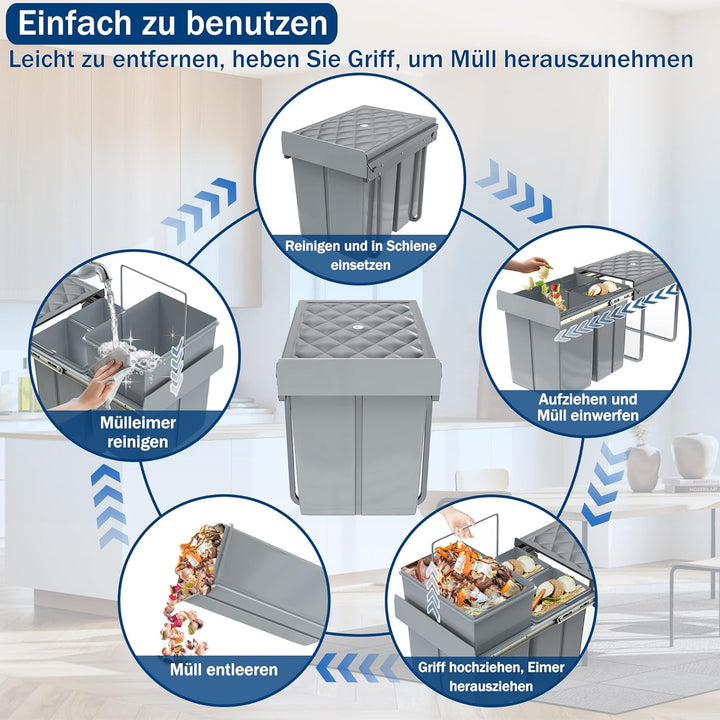 Einfach zu benutzen

Leicht zu entfernen, heben Sie Griff, um Müll herauszunehmen

Reinigen und in Schiene einsetzen

Aufziehen und Müll einwerfen

Griff hochziehen, Eimer herausziehen

Müll entleeren

Mülleimer reinigen