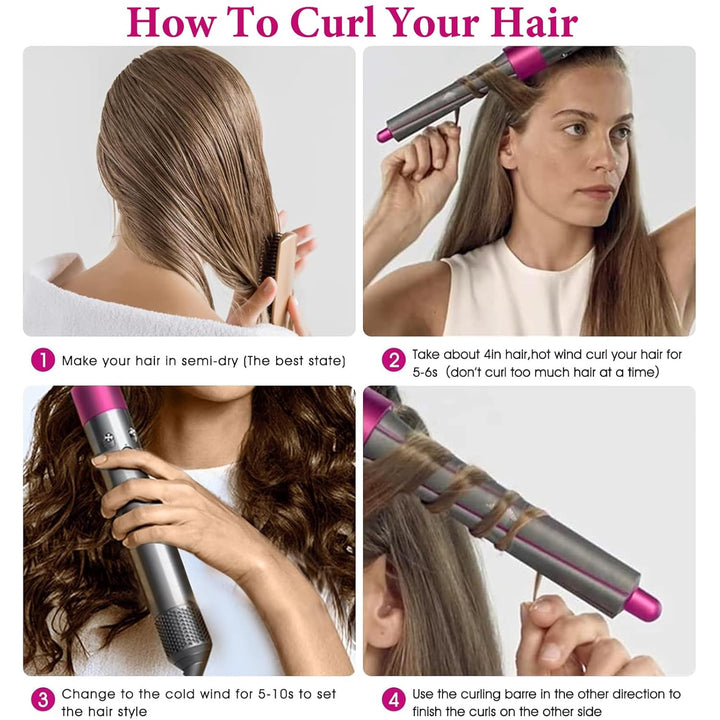 How To Curl Your Hair

1 Make your hair in semi-dry (The best state)

2 Take about 4in hair,hot wind curl your hair for 5-6s (don't curl too much hair at a time)

3 Change to the cold wind for 5-10s to set the hair style

4 Use the curling barre in the other direction to finish the curls on the other side