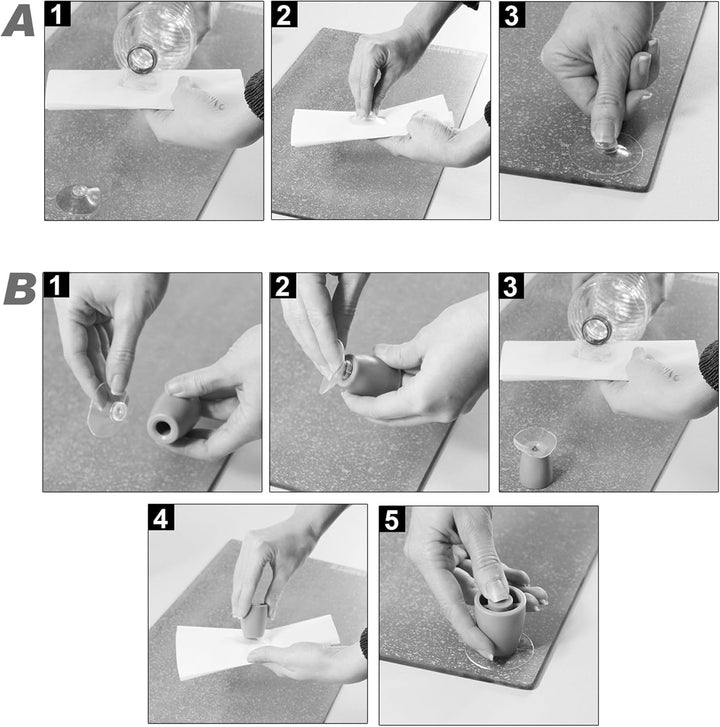 A
1
2
3
B
1
2
3
4
5