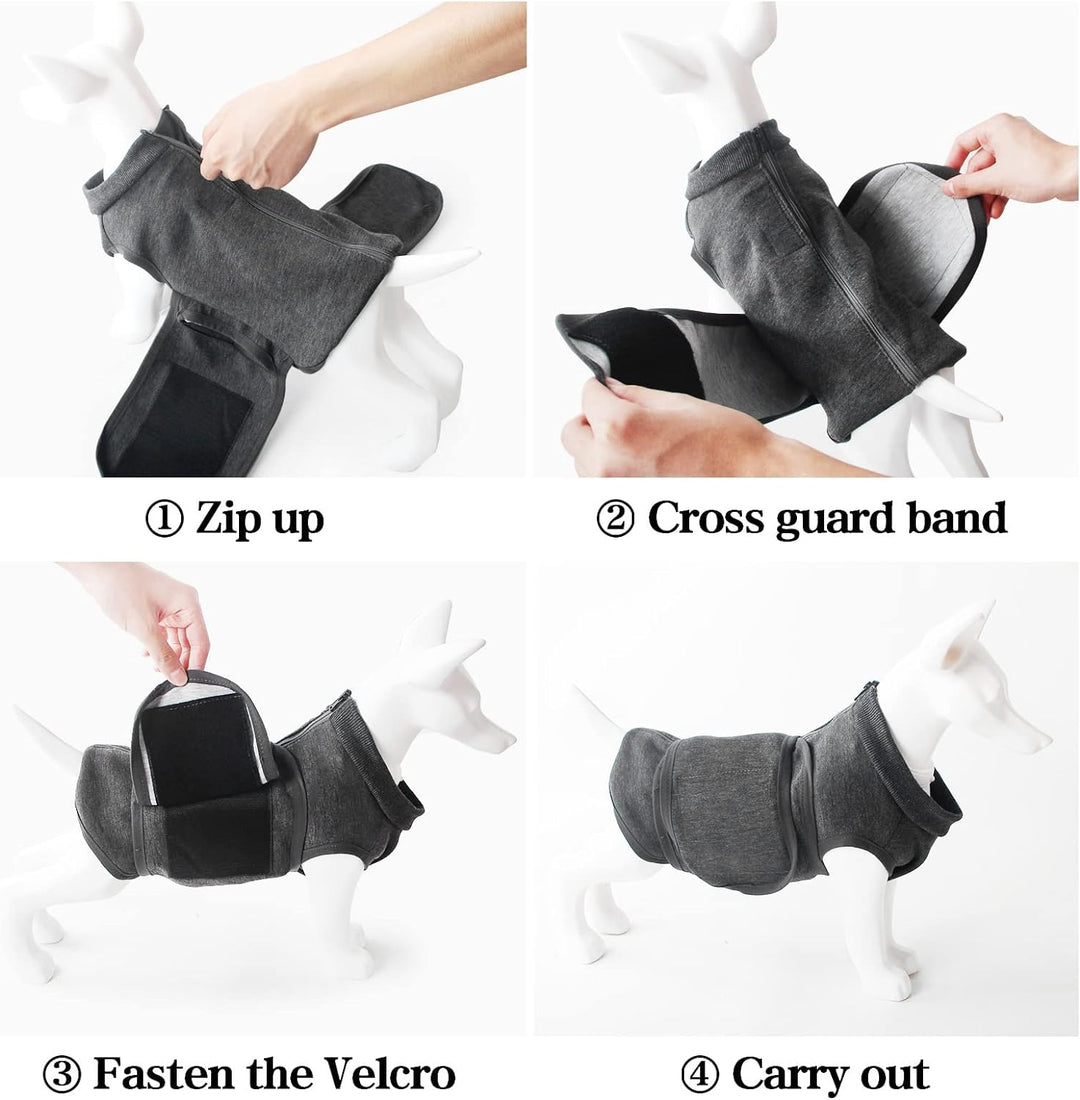 ① Zip up

② Cross guard band

③ Fasten the Velcro

④ Carry out