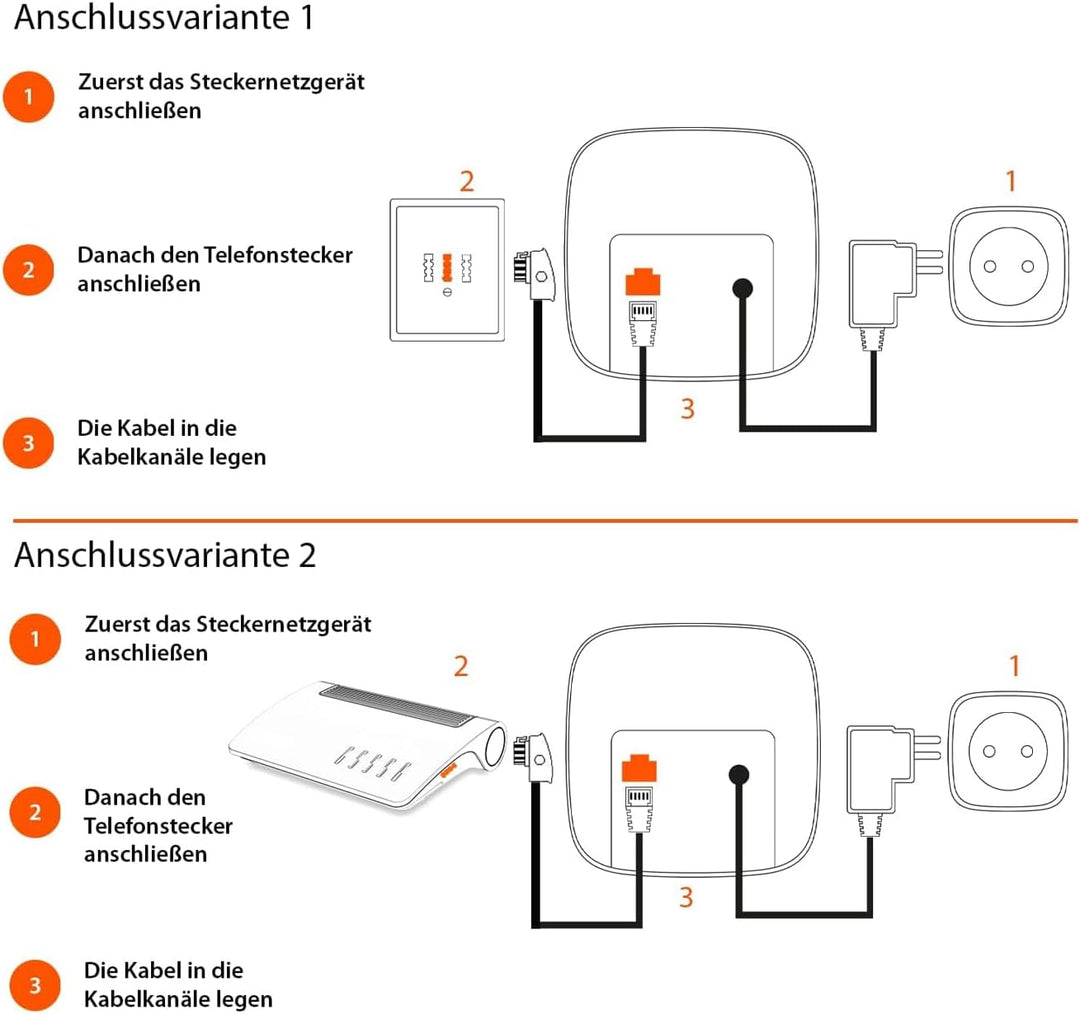 Anschlussvariante 1

1 Zuerst das Steckernetzgerät anschließen

2 Danach den Telefonstecker anschließen

3 Die Kabel in die Kabelkanäle legen

2

1

3

Anschlussvariante 2

1 Zuerst das Steckernetzgerät anschließen

2 Danach den Telefonstecker anschließen

3 Die Kabel in die Kabelkanäle legen

2

1

3