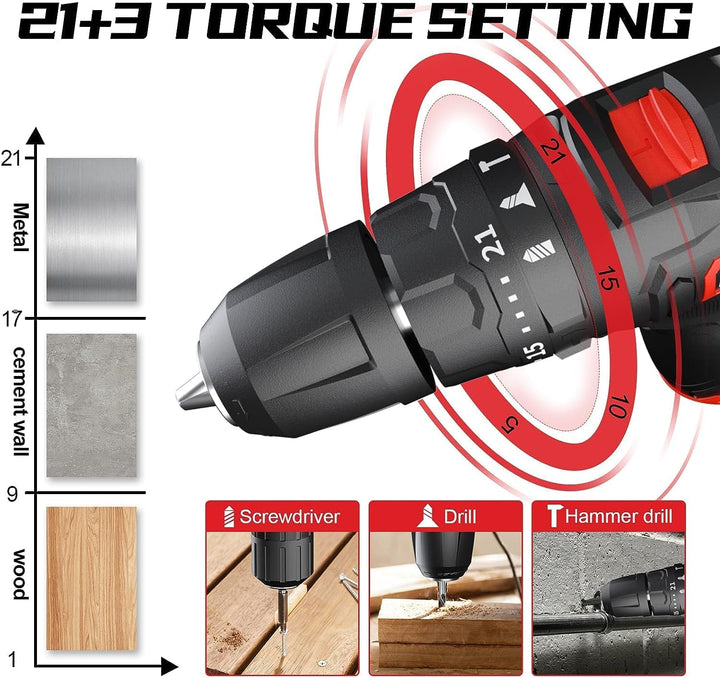 21+3 TORQUE SETTING

21
Metal
17
cement wall
9
wood
1

21
15
10
5

21
15

Screwdriver
Drill
Hammer drill