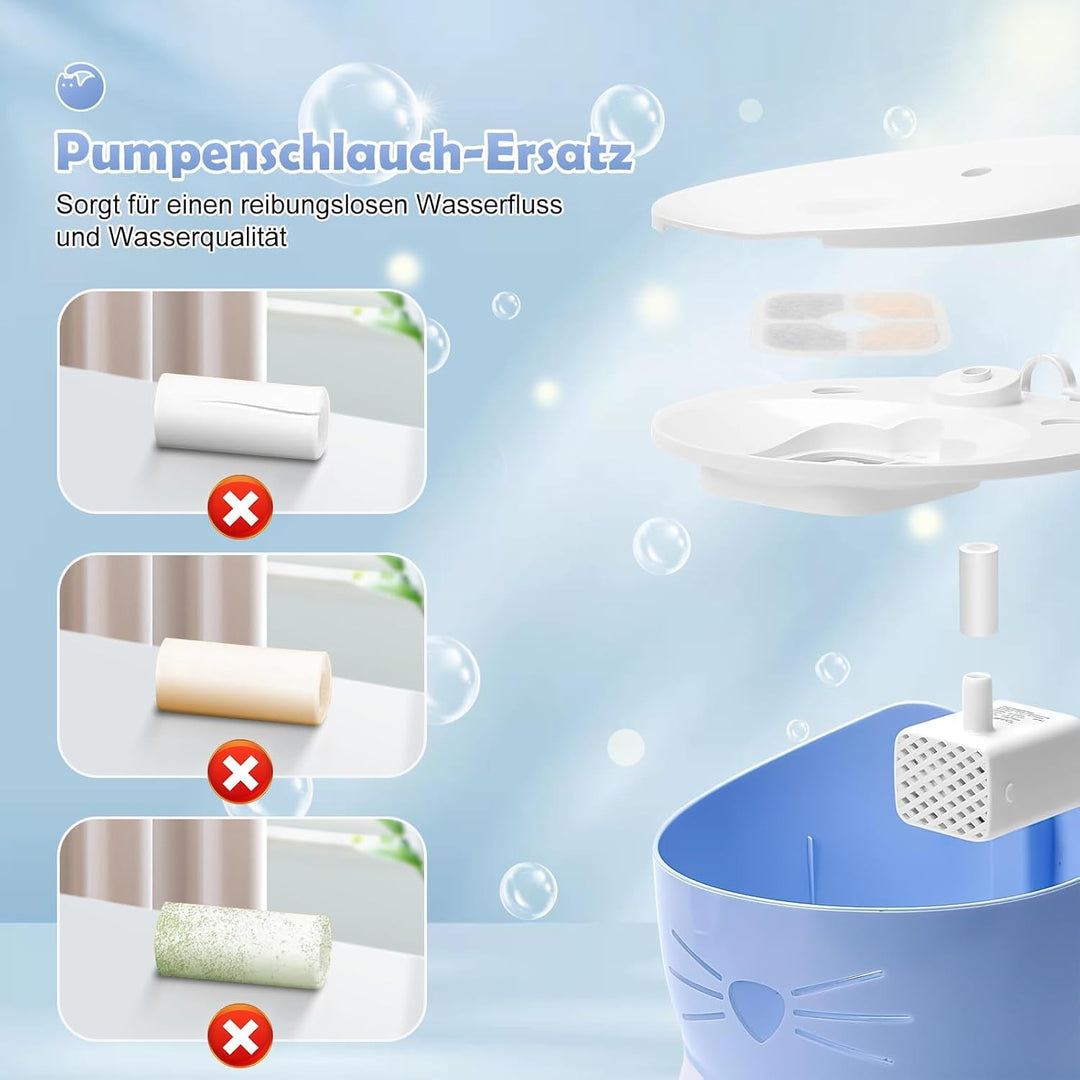 Pumpenschlauch-Ersatz
Sorgt für einen reibungslosen Wasserfluss und Wasserqualität