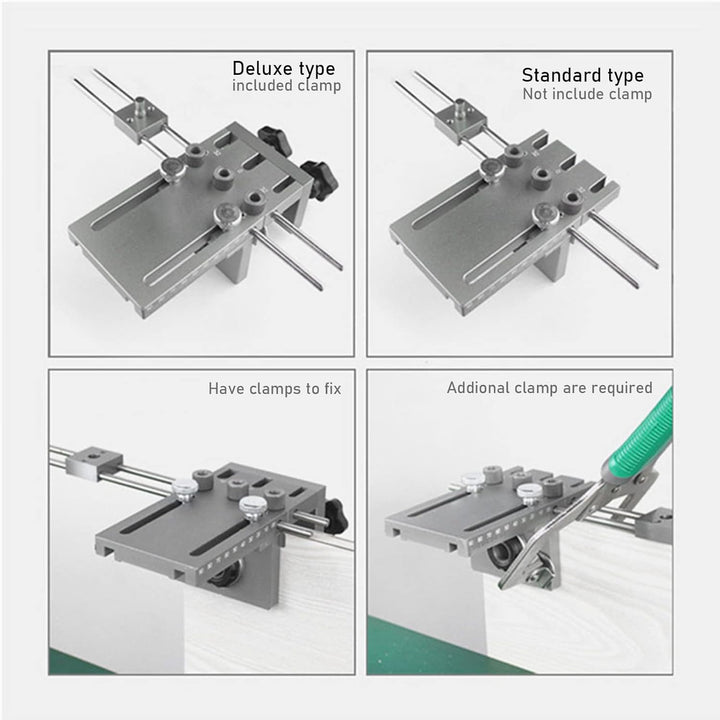 Deluxe type
included clamp

Standard type
Not include clamp

Have clamps to fix

Addional clamp are required