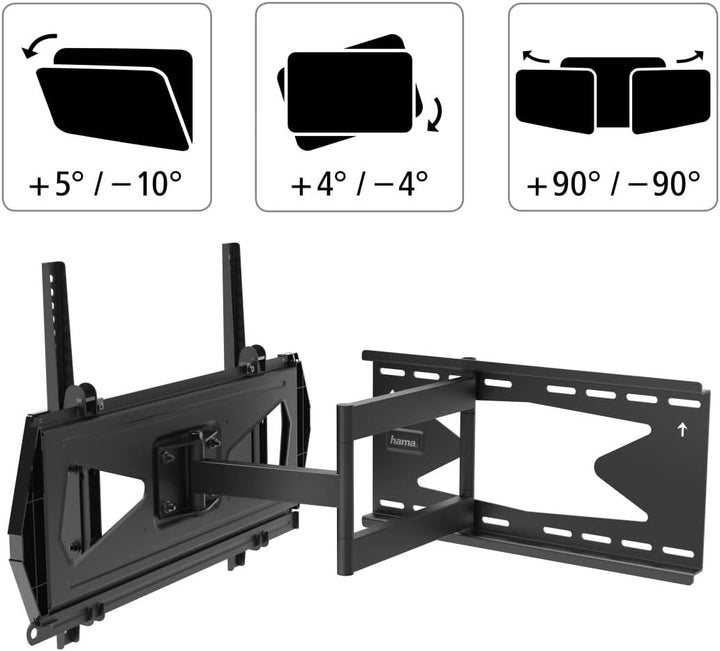 +5° / −10°

+4° / −4°

+90° / −90°

hama