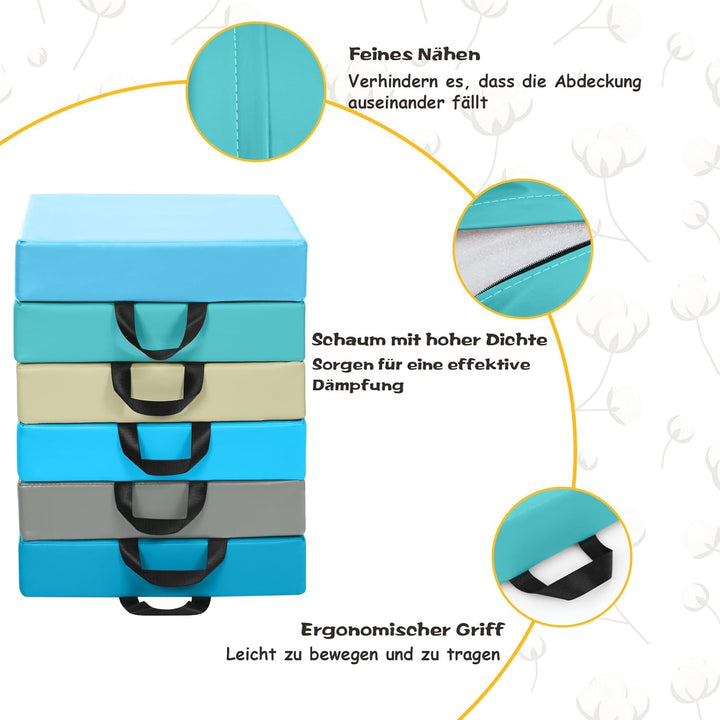 Feines Nähen
Verhindern es, dass die Abdeckung auseinander fällt

Schaum mit hoher Dichte
Sorgen für eine effektive Dämpfung

Ergonomischer Griff
Leicht zu bewegen und zu tragen