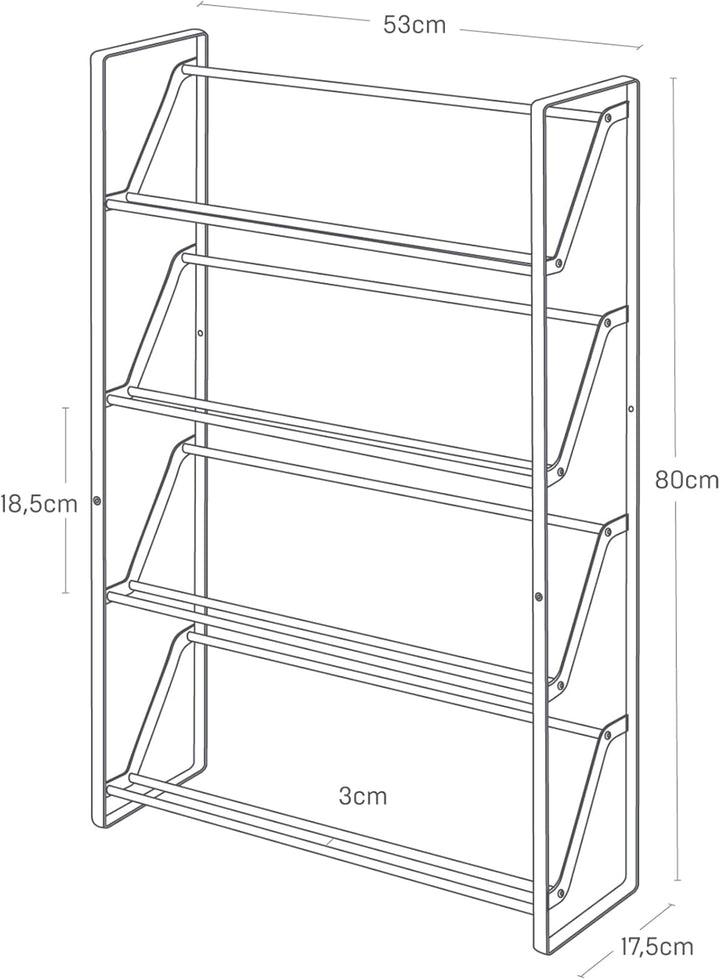 53cm

18,5cm

80cm

3cm

17,5cm