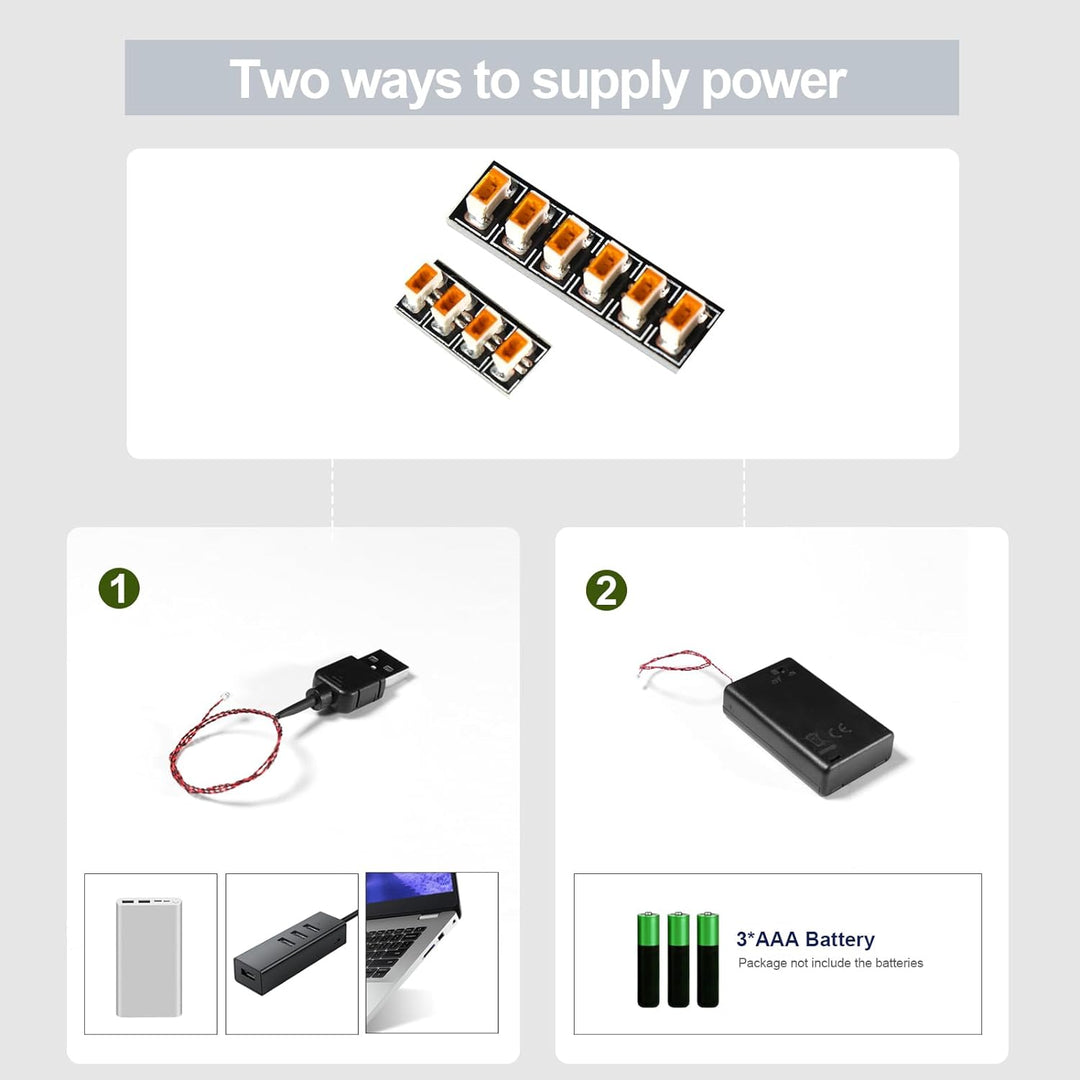 Two ways to supply power

1

2

CE

3*AAA Battery
Package not include the batteries