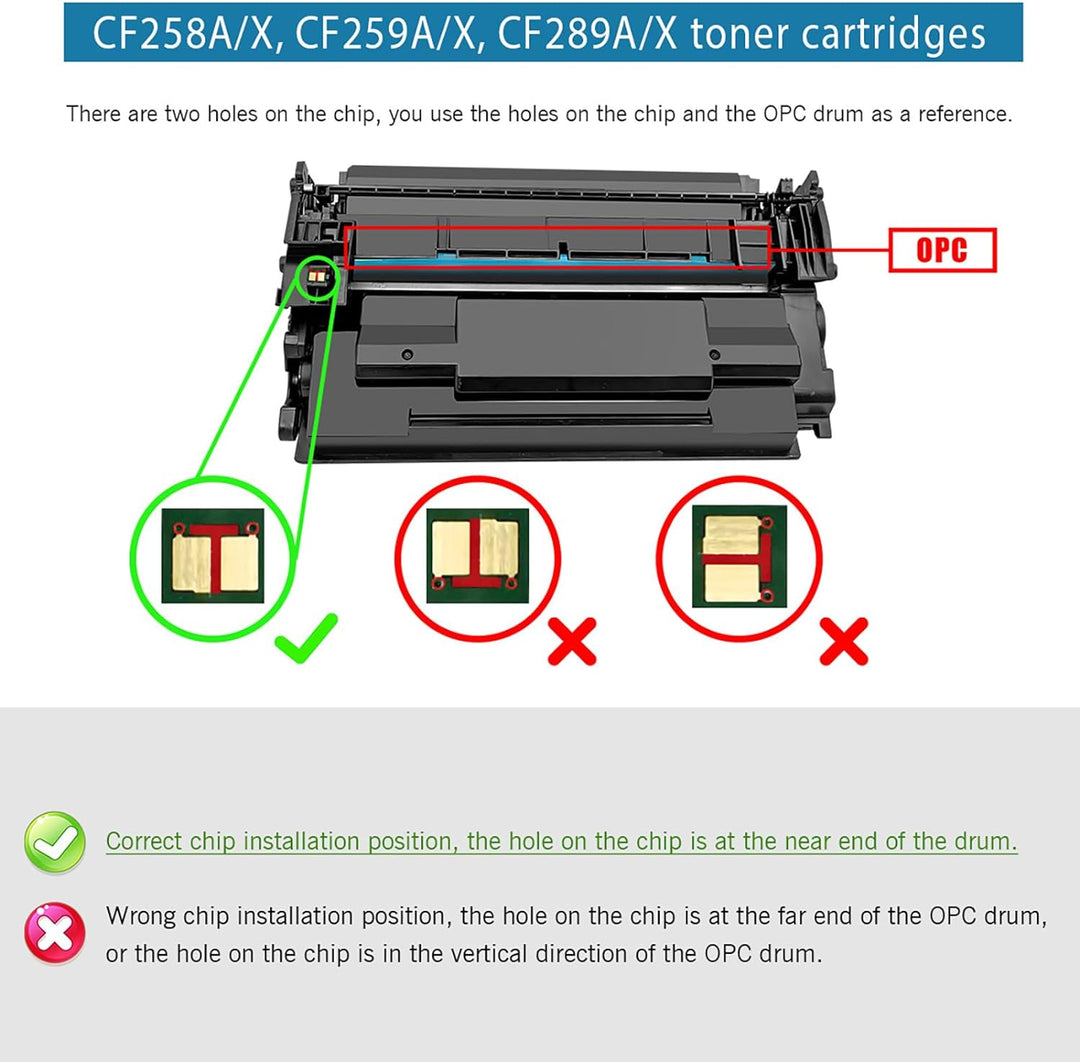 CF258A/X, CF259A/X, CF289A/X toner cartridges

There are two holes on the chip, you use the holes on the chip and the OPC drum as a reference.

OPC

Correct chip installation position, the hole on the chip is at the near end of the drum.

Wrong chip installation position, the hole on the chip is at the far end of the OPC drum, or the hole on the chip is in the vertical direction of the OPC drum.