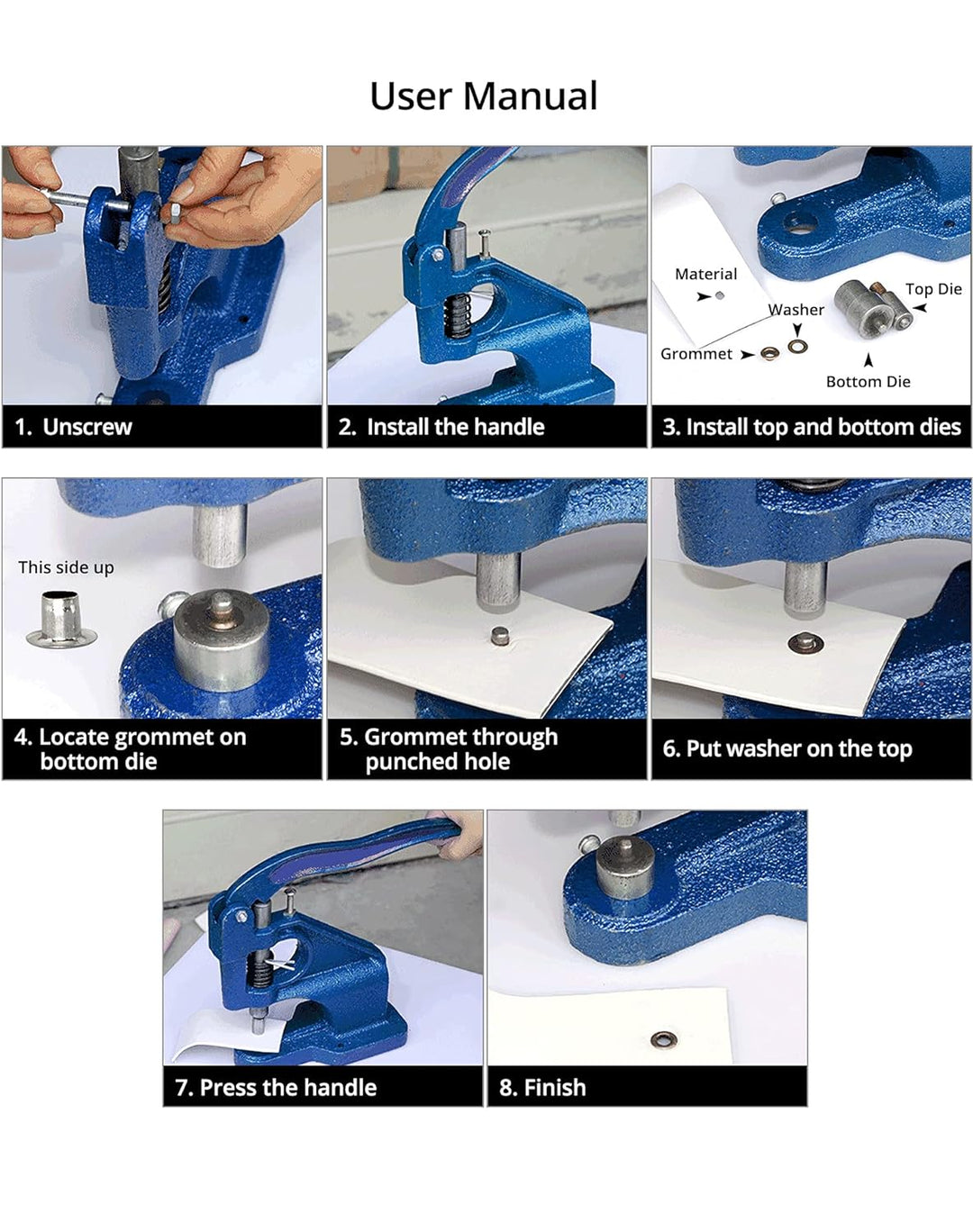 User Manual

1. Unscrew

2. Install the handle

Material
Washer
Top Die
Grommet
Bottom Die

3. Install top and bottom dies

This side up

4. Locate grommet on bottom die

5. Grommet through punched hole

6. Put washer on the top

7. Press the handle

8. Finish