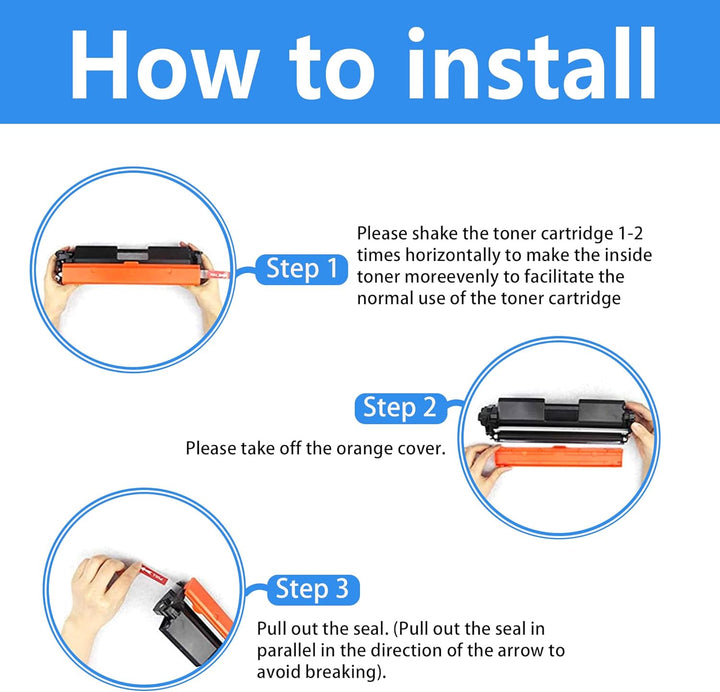 How to install

Step 1

Please shake the toner cartridge 1-2 times horizontally to make the inside toner moreevenly to facilitate the normal use of the toner cartridge

Step 2

Please take off the orange cover.

Step 3

Pull out the seal. (Pull out the seal in parallel in the direction of the arrow to avoid breaking).