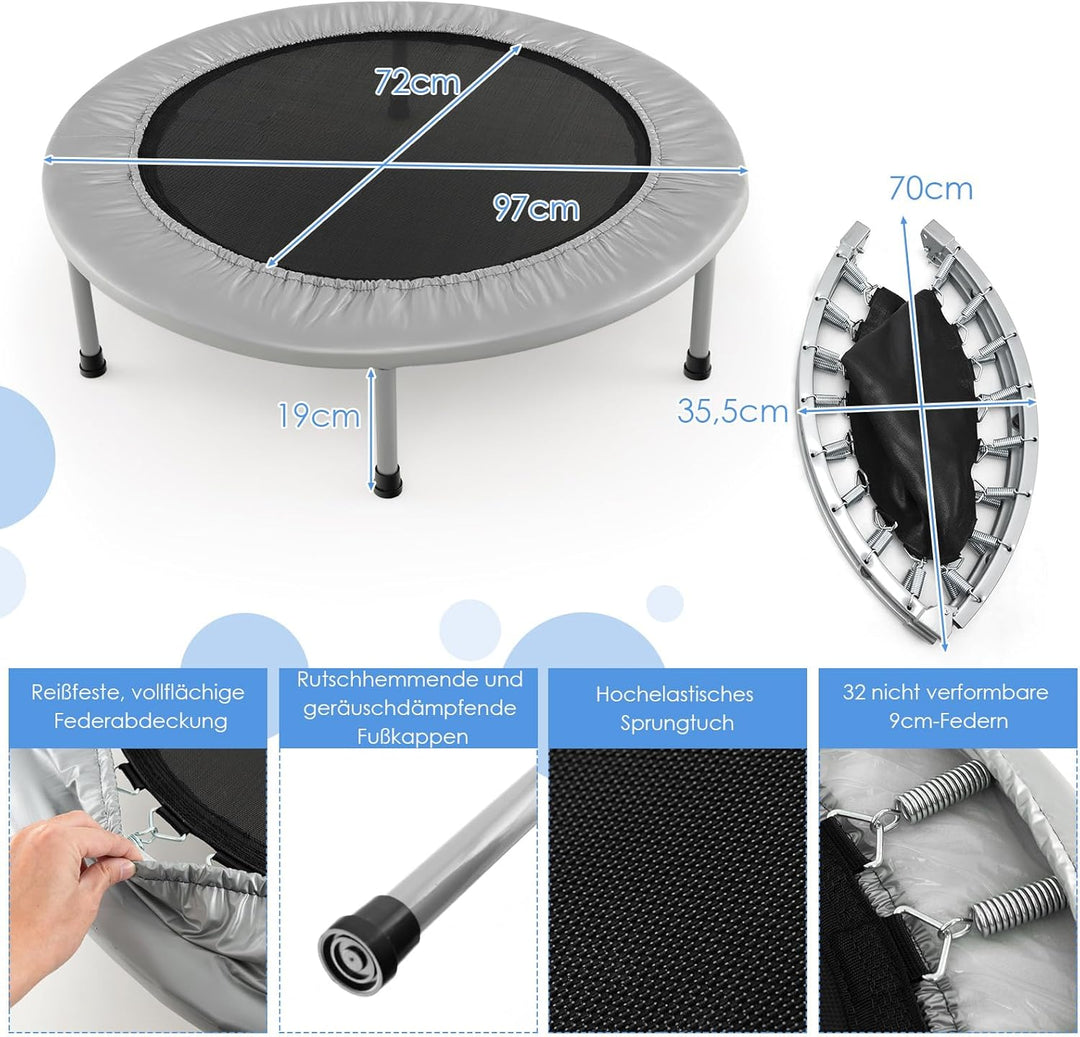 72cm

97cm

19cm

70cm

35,5cm

Reißfeste, vollflächige Federabdeckung

Rutschhemmende und geräuschdämpfende Fußkappen

Hochelastisches Sprungtuch

32 nicht verformbare 9cm-Federn