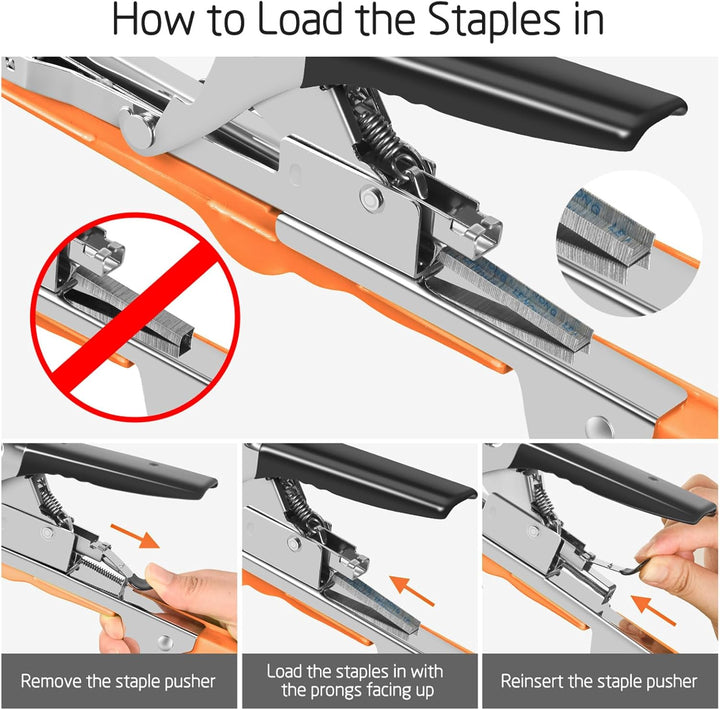 How to Load the Staples in

Remove the staple pusher

Load the staples in with the prongs facing up

Reinsert the staple pusher