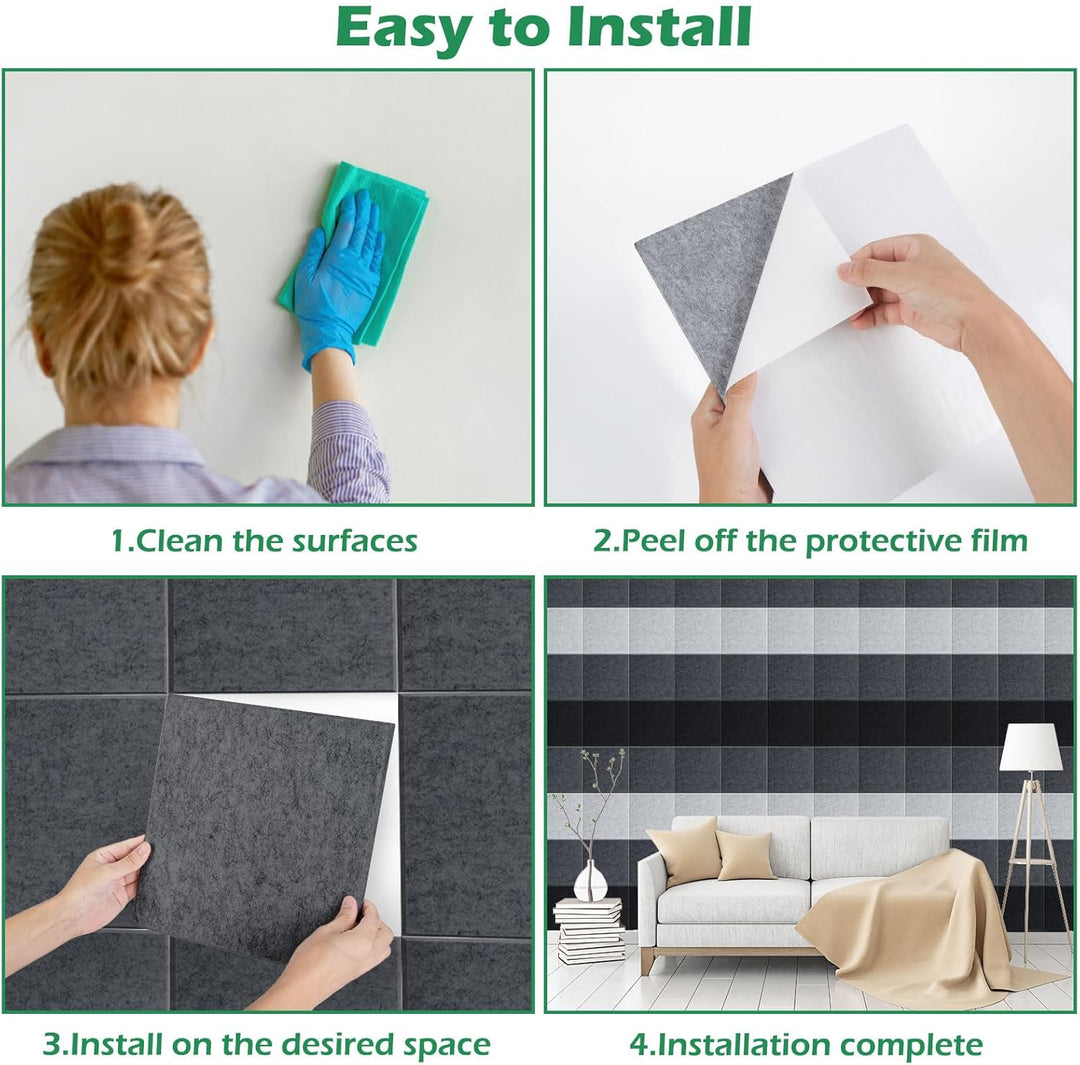 Easy to Install

1.Clean the surfaces

2.Peel off the protective film

3.Install on the desired space

4.Installation complete