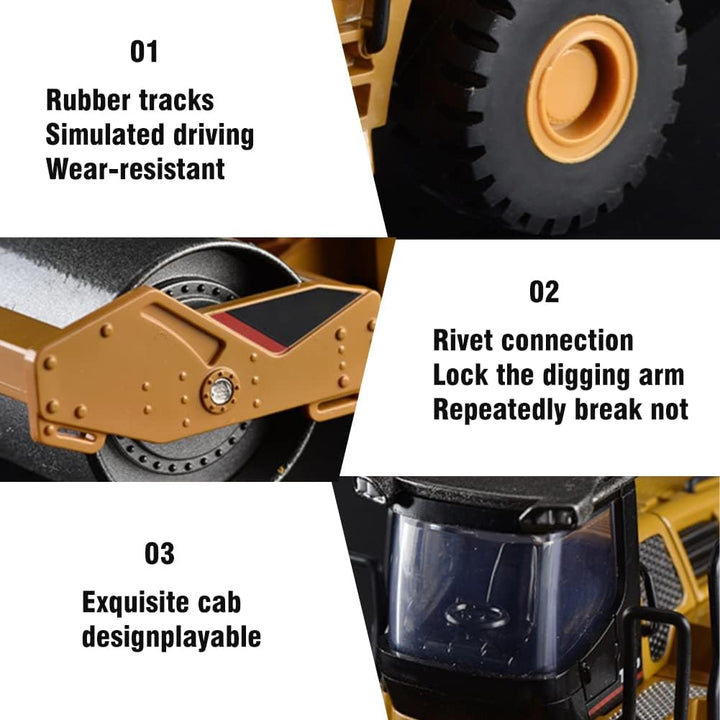 01

Rubber tracks
Simulated driving
Wear-resistant

02

Rivet connection
Lock the digging arm
Repeatedly break not

03

Exquisite cab
designplayable