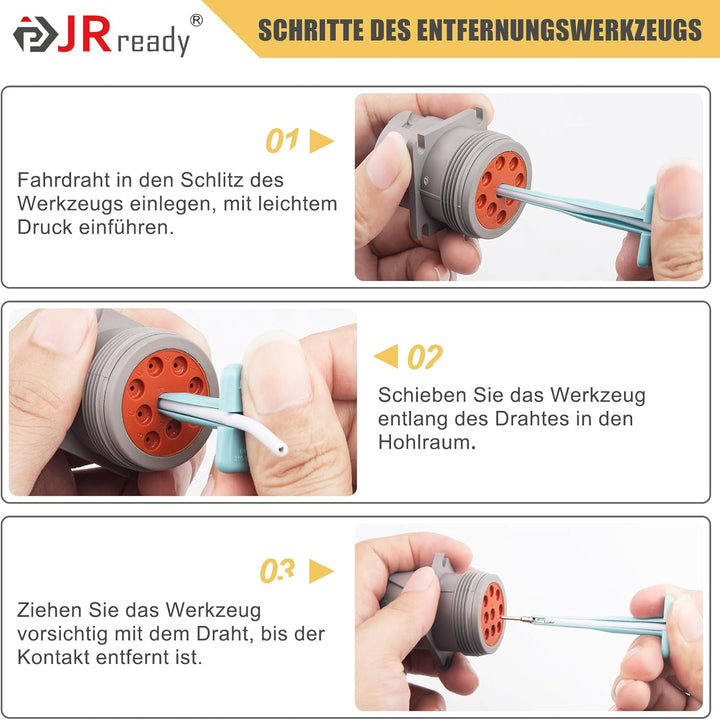 JRready®

SCHRITTE DES ENTFERNUNGSWERKZEUGS

01

Fahrdraht in den Schlitz des Werkzeugs einlegen, mit leichtem Druck einführen.

02

Schieben Sie das Werkzeug entlang des Drahtes in den Hohlraum.

03

Ziehen Sie das Werkzeug vorsichtig mit dem Draht, bis der Kontakt entfernt ist.