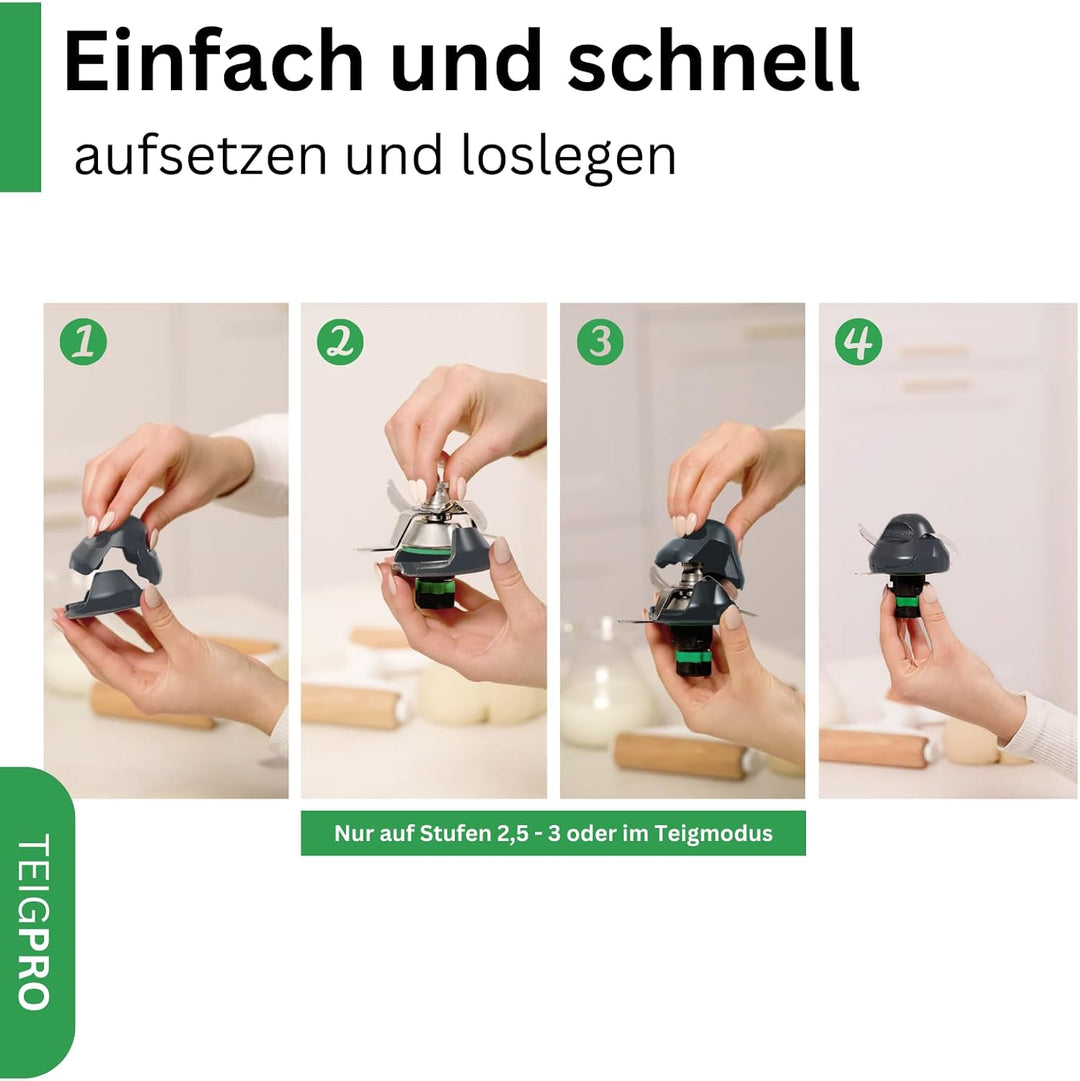 Einfach und schnell
aufsetzen und loslegen

1

2

3

4

Nur auf Stufen 2,5 - 3 oder im Teigmodus

TEIGPRO