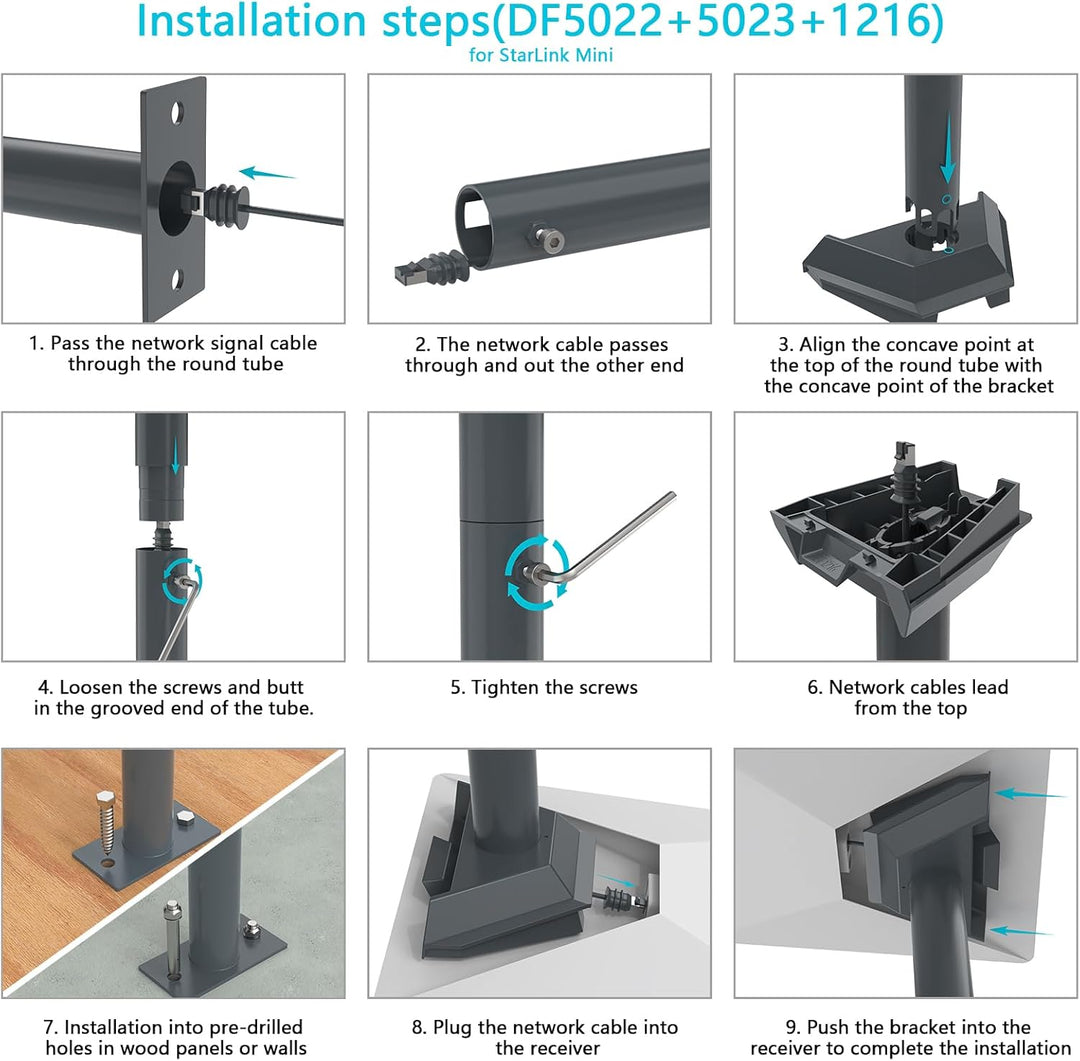 Installation steps(DF5022+5023+1216)
for StarLink Mini

1. Pass the network signal cable through the round tube

2. The network cable passes through and out the other end

3. Align the concave point at the top of the round tube with the concave point of the bracket

4. Loosen the screws and butt in the grooved end of the tube.

5. Tighten the screws

6. Network cables lead from the top

7. Installation into pre-drilled holes in wood panels or walls

8. Plug the network cable into the receiver

9. Push the bracket into the receiver to complete the installation