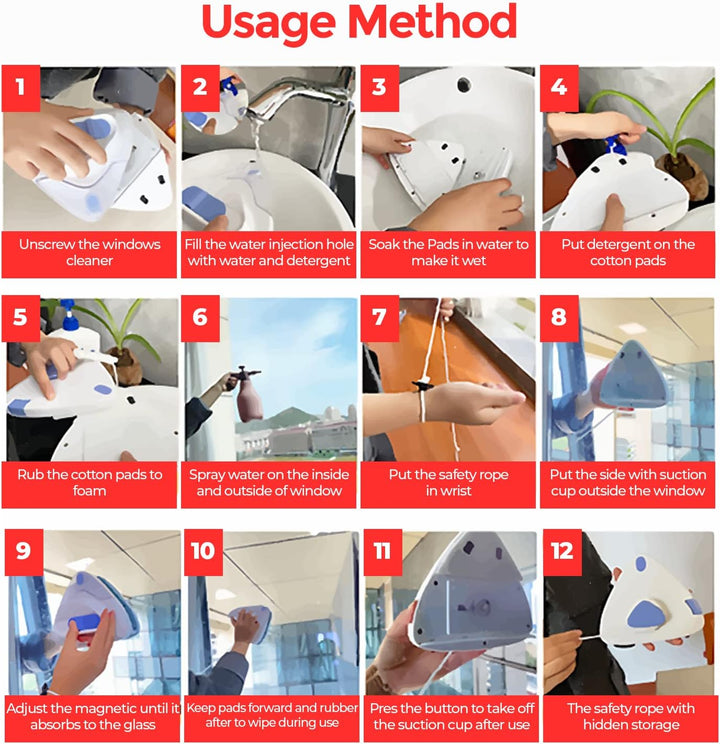 Usage Method

1
Unscrew the windows cleaner

2
Fill the water injection hole with water and detergent

3
Soak the Pads in water to make it wet

4
Put detergent on the cotton pads

5
Rub the cotton pads to foam

6
Spray water on the inside and outside of window

7
Put the safety rope in wrist

8
Put the side with suction cup outside the window

9
Adjust the magnetic until it absorbs to the glass

10
Keep pads forward and rubber after to wipe during use

11
Pres the button to take off the suction cup after use

12
The safety rope with hidden storage