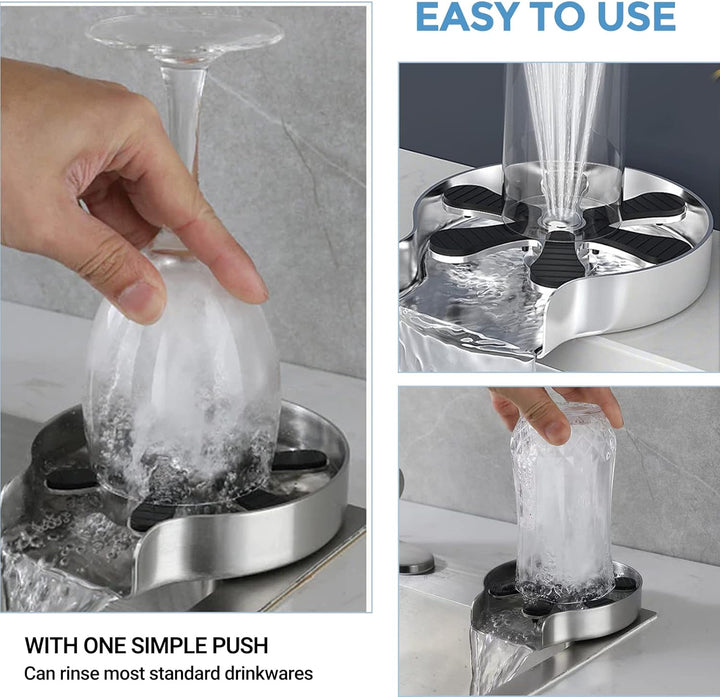 EASY TO USE

WITH ONE SIMPLE PUSH
Can rinse most standard drinkwares